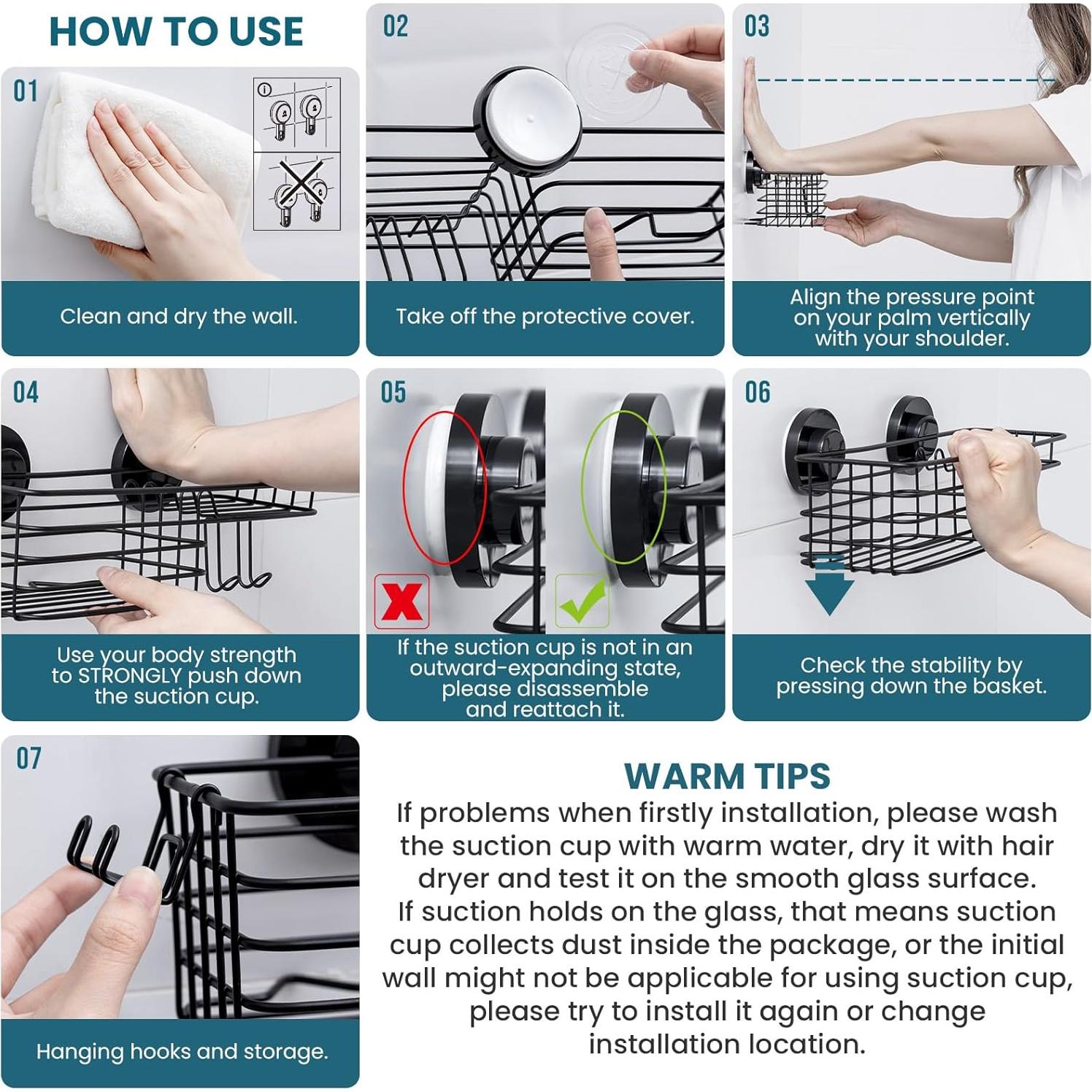 HOW TO USE

01

Clean and dry the wall.

02

Take off the protective cover.

03

Align the pressure point on your palm vertically with your shoulder.

04

Use your body strength to STRONGLY push down the suction cup.

05

If the suction cup is not in an outward-expanding state, please disassemble and reattach it.

06

Check the stability by pressing down the basket.

07

Hanging hooks and storage.

WARM TIPS

If problems when firstly installation, please wash the suction cup with warm water, dry it with hair dryer and test it on the smooth glass surface.
If suction holds on the glass, that means suction cup collects dust inside the package, or the initial wall might not be applicable for using suction cup, please try to install it again or change installation location.