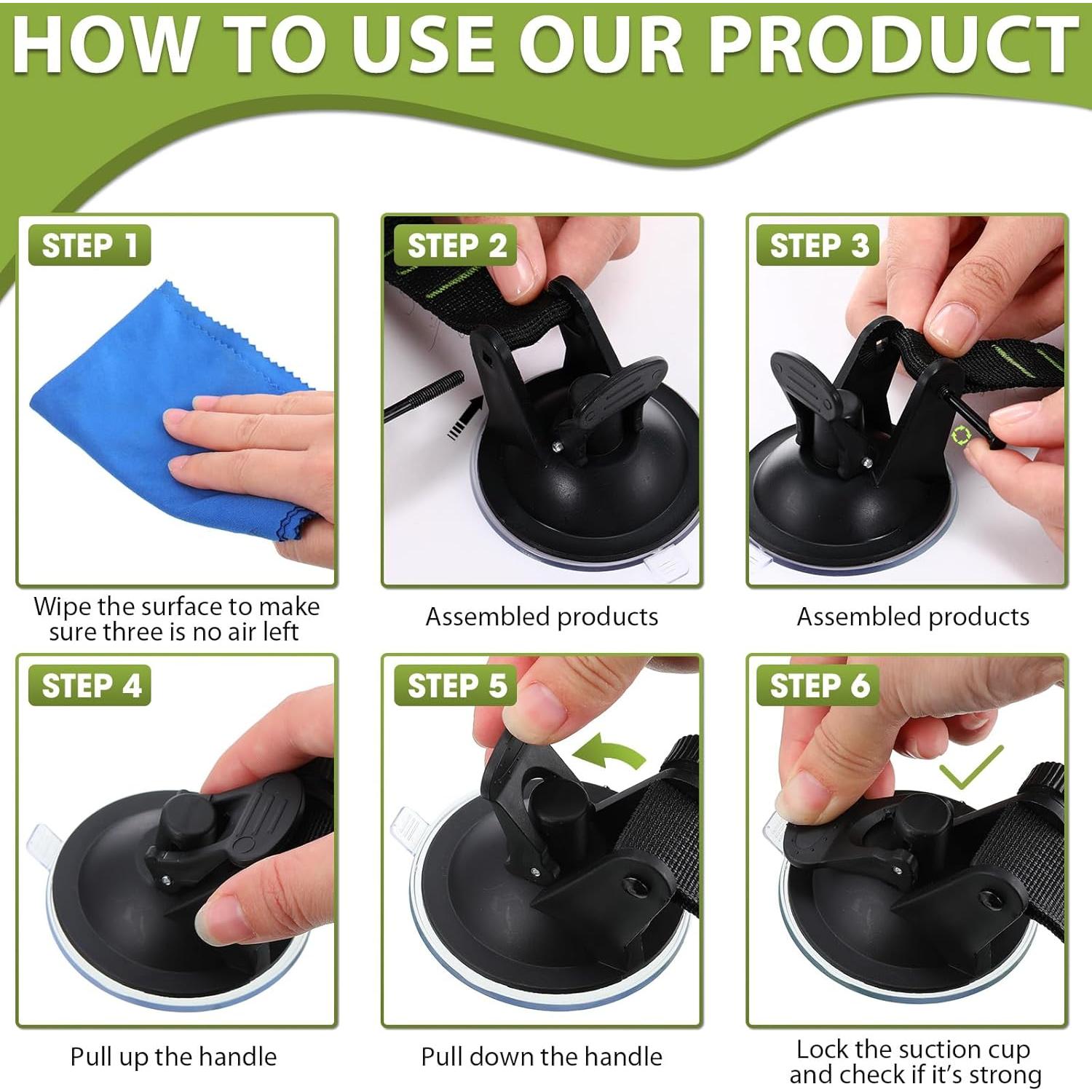 HOW TO USE OUR PRODUCT

STEP 1

Wipe the surface to make sure three is no air left

STEP 2

Assembled products

STEP 3

Assembled products

STEP 4

Pull up the handle

STEP 5

Pull down the handle

STEP 6

Lock the suction cup and check if it's strong