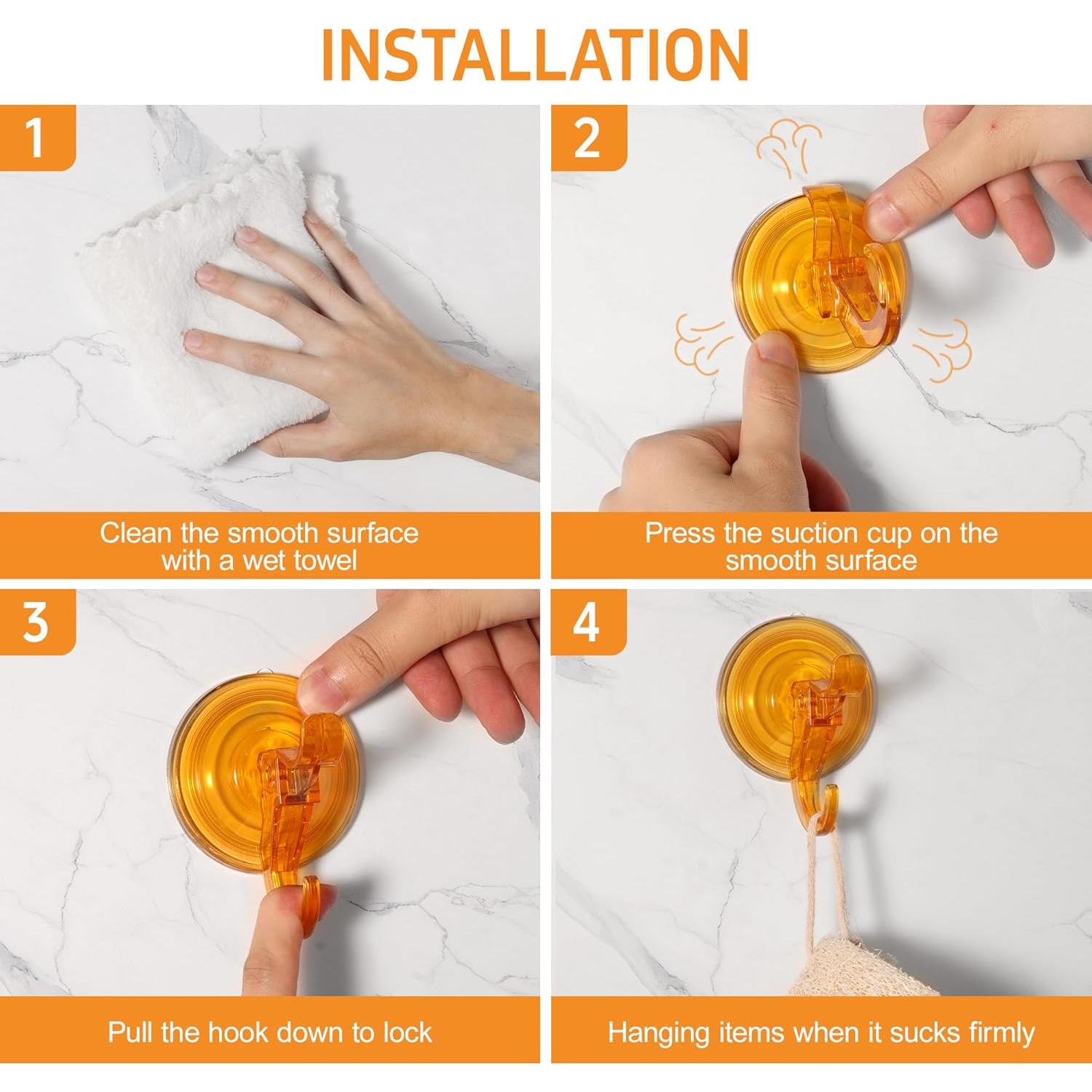 INSTALLATION

1

Clean the smooth surface with a wet towel

2

Press the suction cup on the smooth surface

3

Pull the hook down to lock

4

Hanging items when it sucks firmly