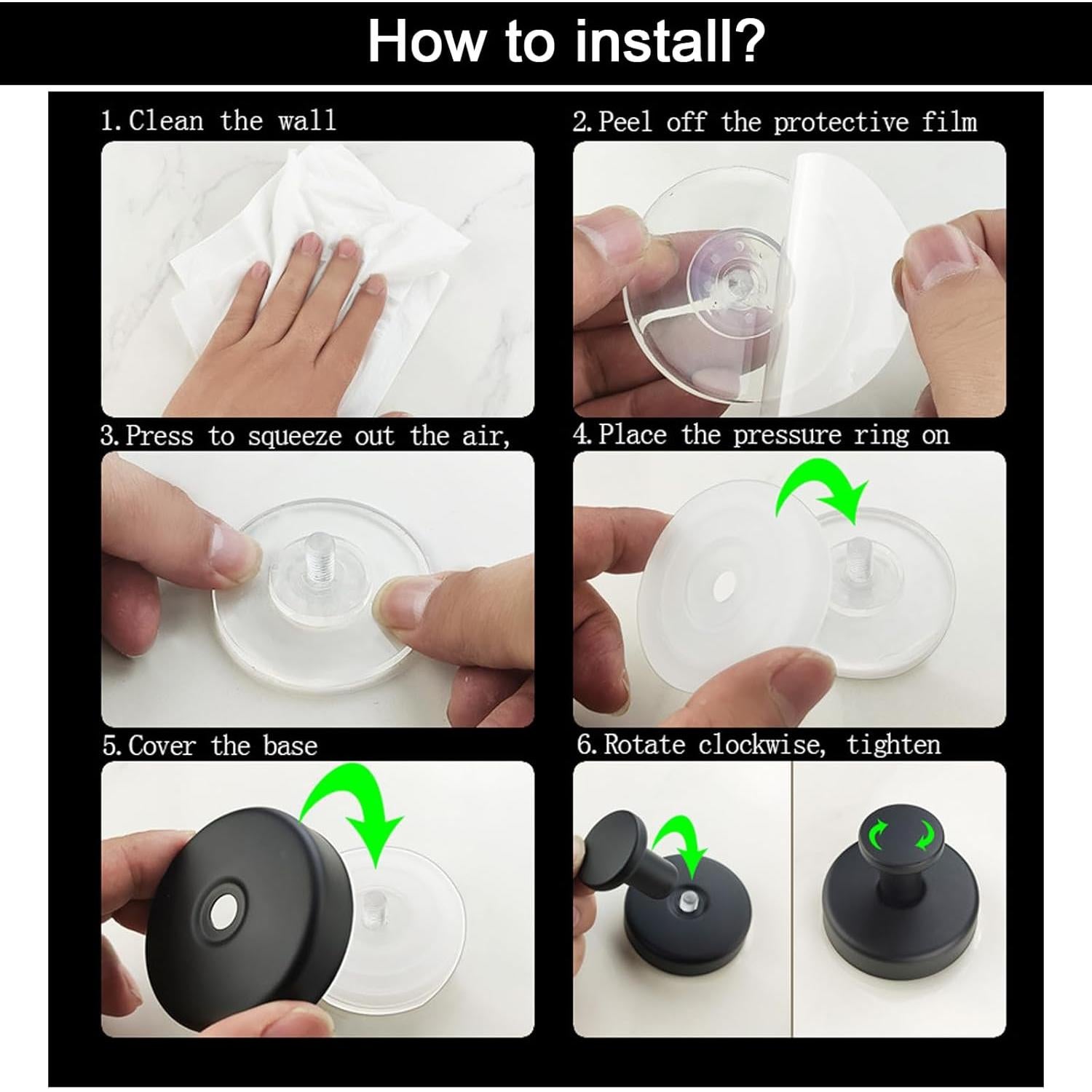 How to install?

1. Clean the wall

2. Peel off the protective film

3. Press to squeeze out the air,

4. Place the pressure ring on

5. Cover the base

6. Rotate clockwise, tighten