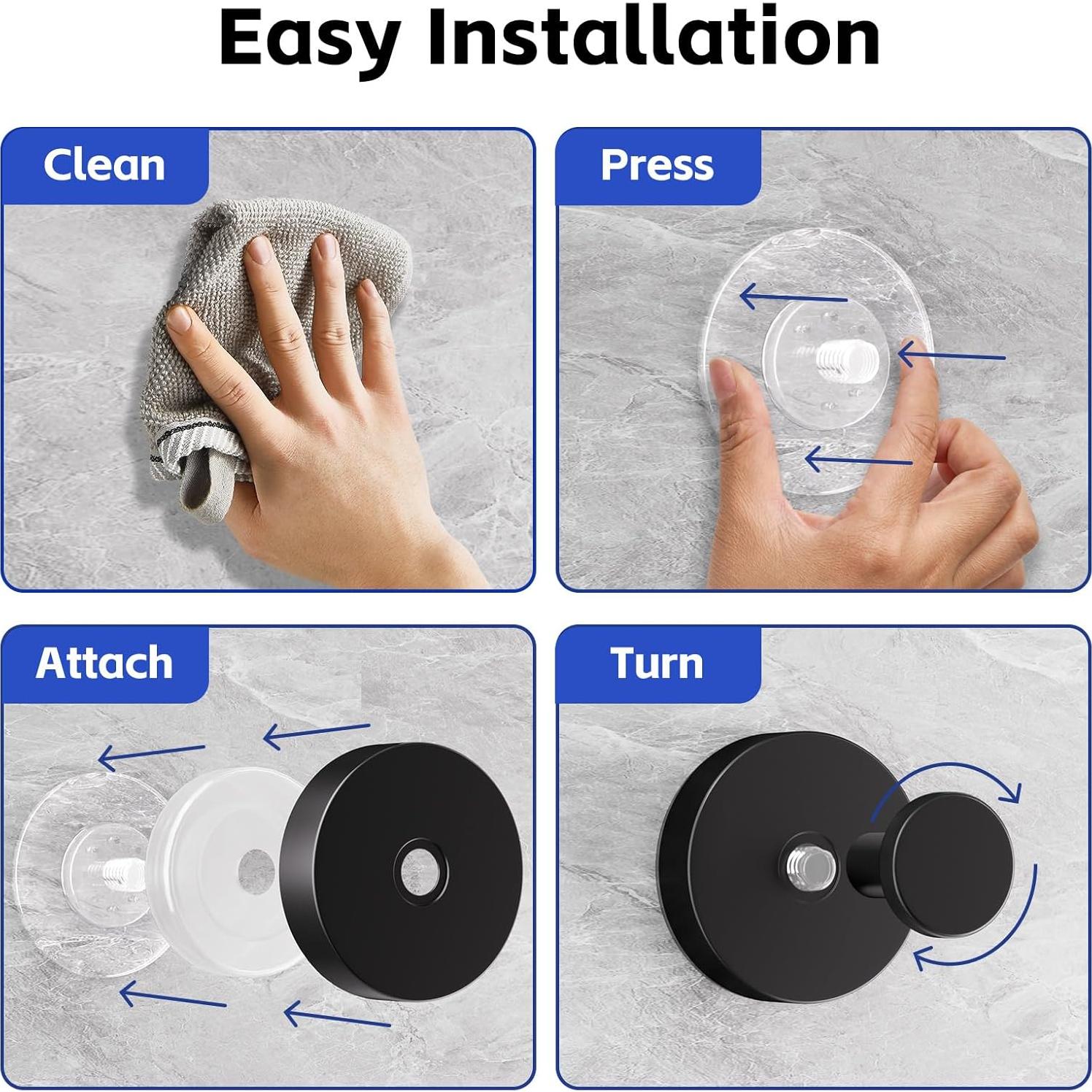 Easy Installation

Clean

Press

Attach

Turn