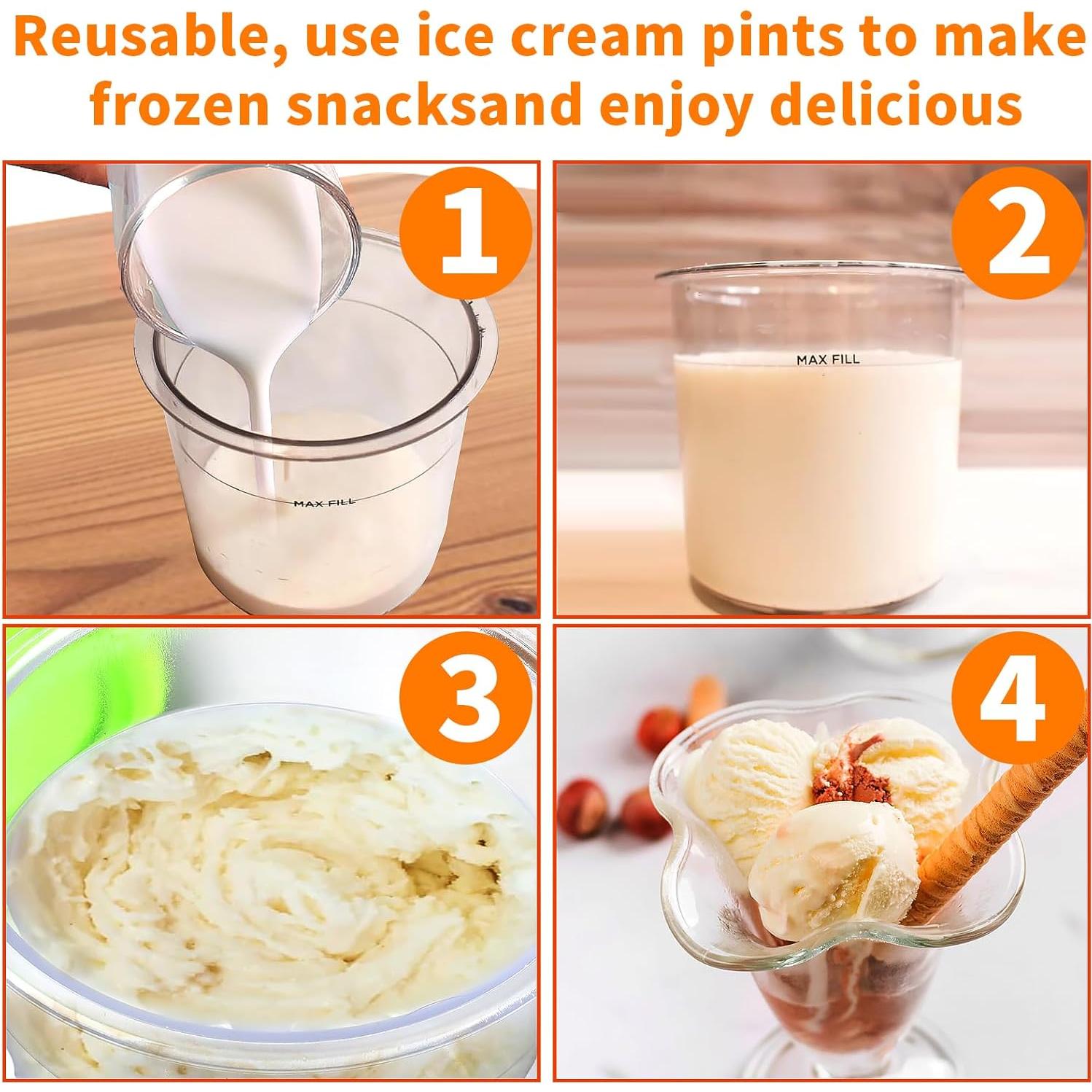 Reusable, use ice cream pints to make frozen snacksand enjoy delicious

1

MAX FILL

2

MAX FILL

3

4