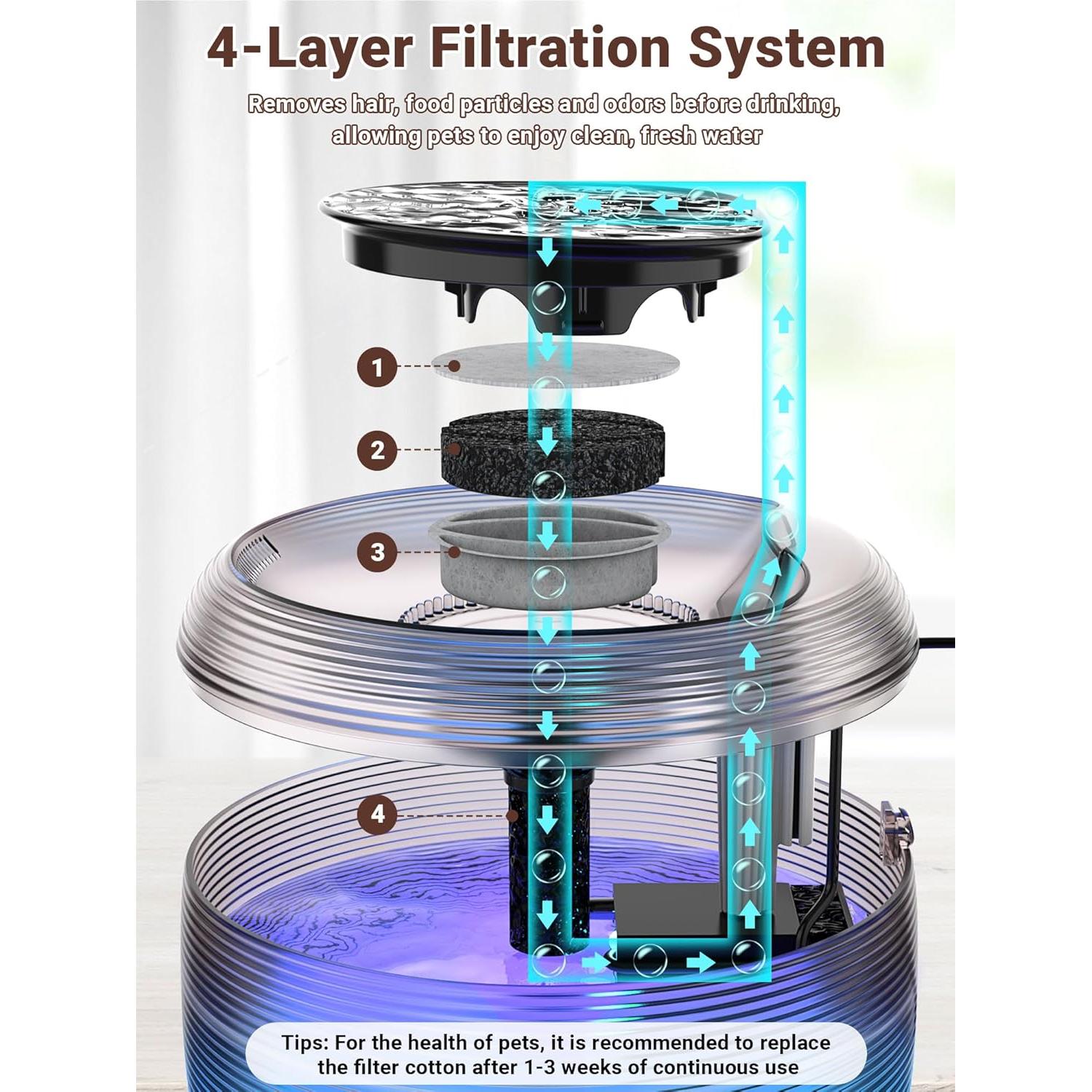 4-Layer Filtration System

Removes hair, food particles and odors before drinking, allowing pets to enjoy clean, fresh water

1

2

3

4

Tips: For the health of pets, it is recommended to replace the filter cotton after 1-3 weeks of continuous use