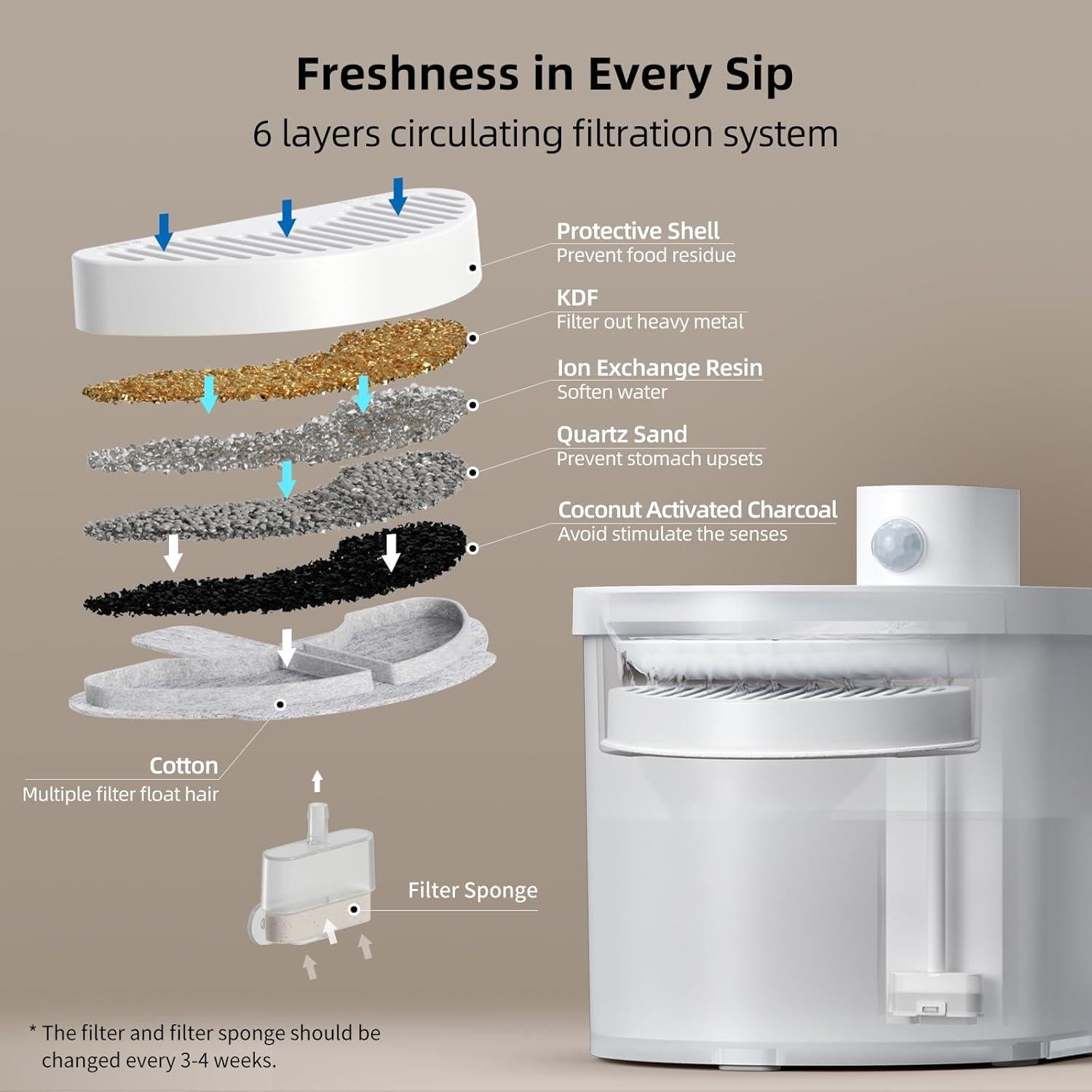 Freshness in Every Sip

6 layers circulating filtration system

Protective Shell
Prevent food residue

KDF
Filter out heavy metal

Ion Exchange Resin
Soften water

Quartz Sand
Prevent stomach upsets

Coconut Activated Charcoal
Avoid stimulate the senses

Cotton
Multiple filter float hair

Filter Sponge

* The filter and filter sponge should be changed every 3-4 weeks.