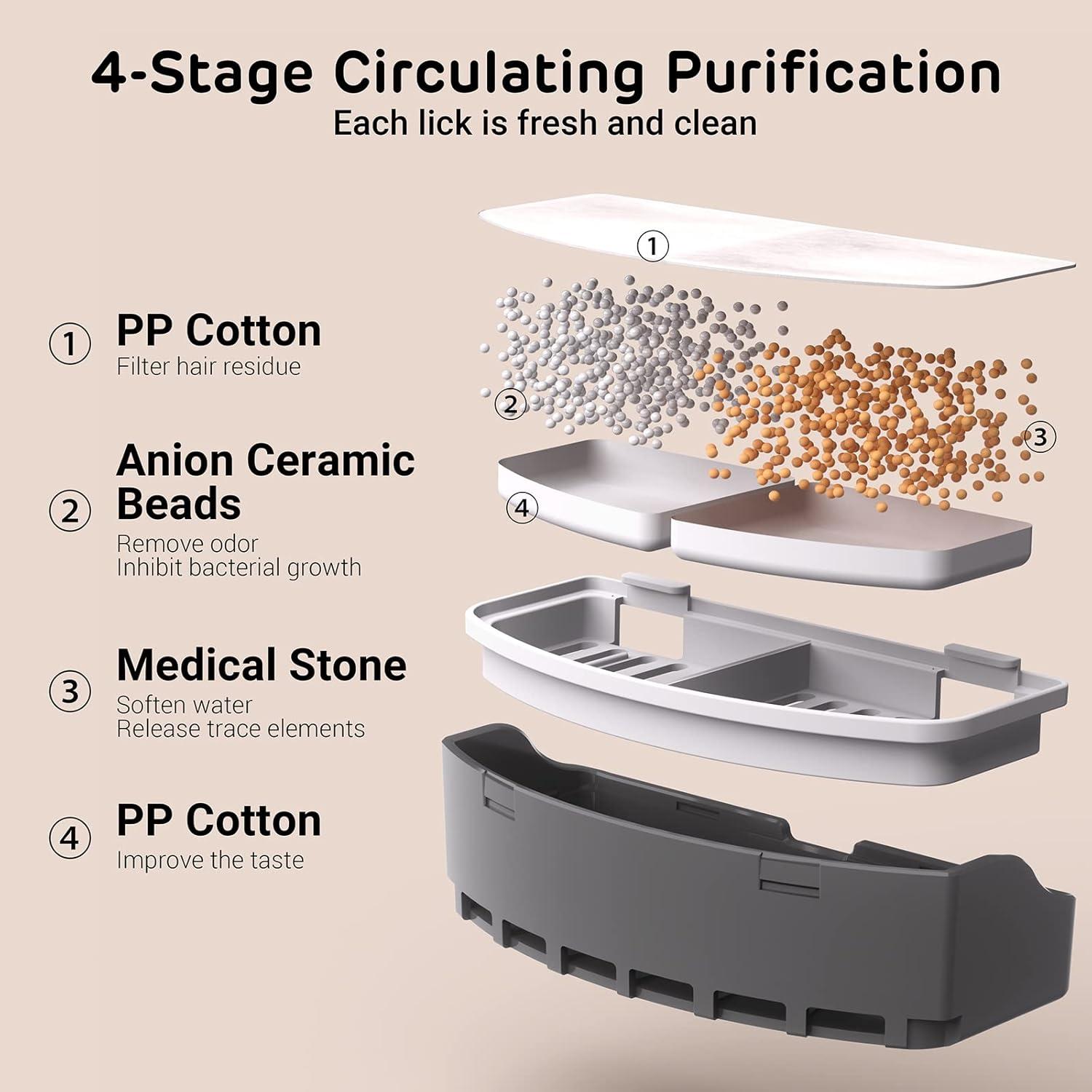 4-Stage Circulating Purification
Each lick is fresh and clean

① PP Cotton
Filter hair residue

② Anion Ceramic Beads
Remove odor
Inhibit bacterial growth

③ Medical Stone
Soften water
Release trace elements

④ PP Cotton
Improve the taste

①

②

③

④