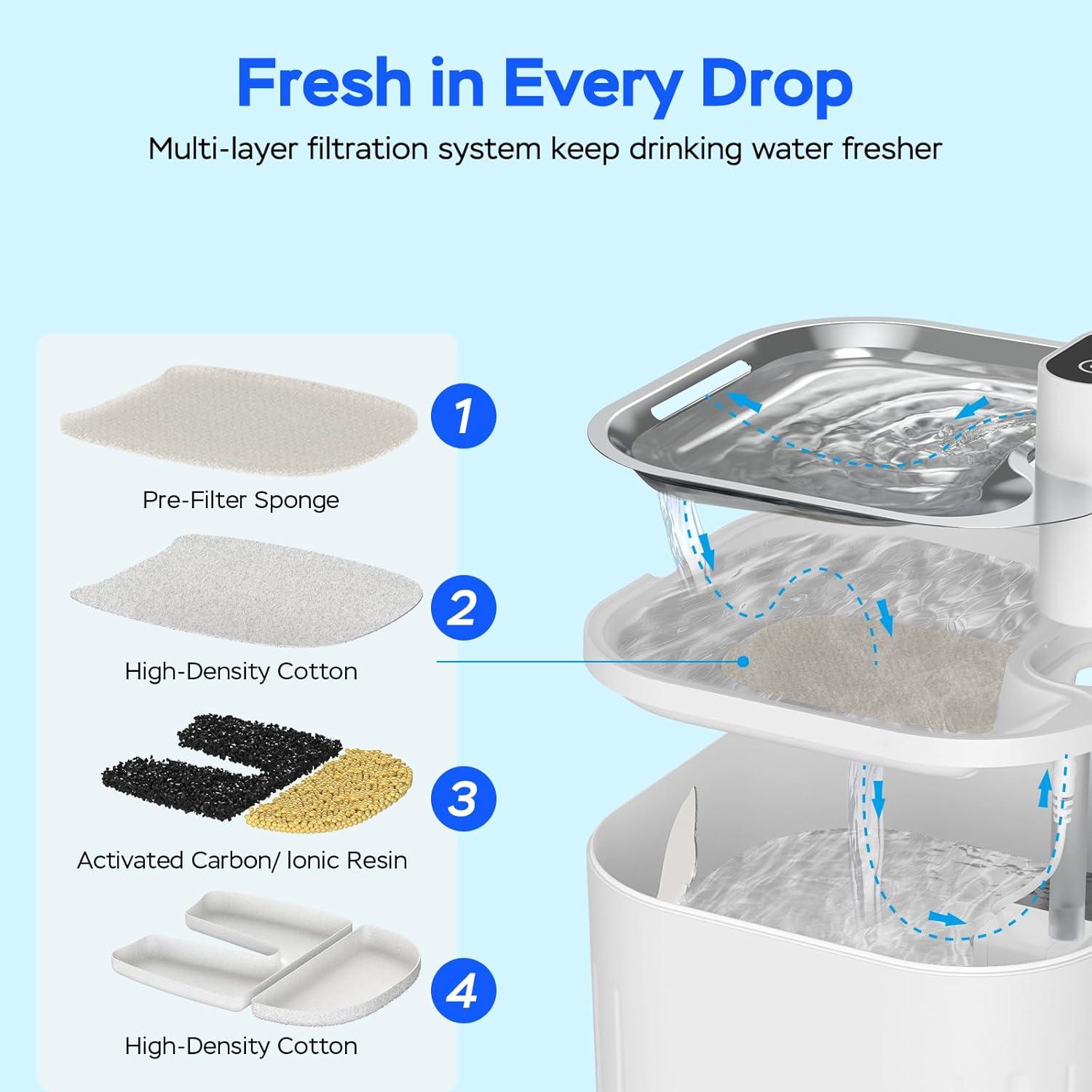 Fresh in Every Drop

Multi-layer filtration system keep drinking water fresher

1

Pre-Filter Sponge

2

High-Density Cotton

3

Activated Carbon/ Ionic Resin

4

High-Density Cotton