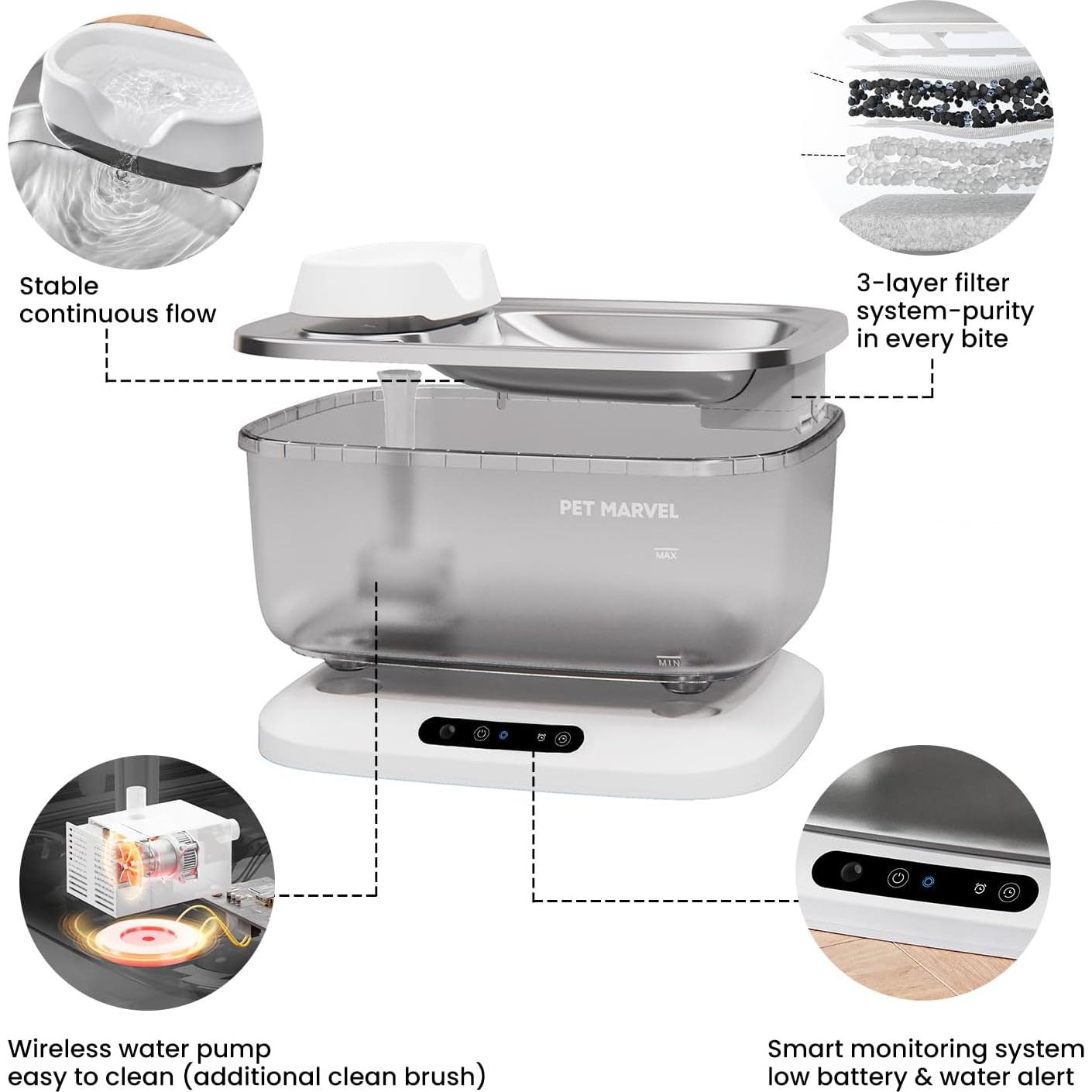 Stable continuous flow

3-layer filter system-purity in every bite

PET MARVEL

MAX

MIN

Wireless water pump easy to clean (additional clean brush)

Smart monitoring system low battery & water alert