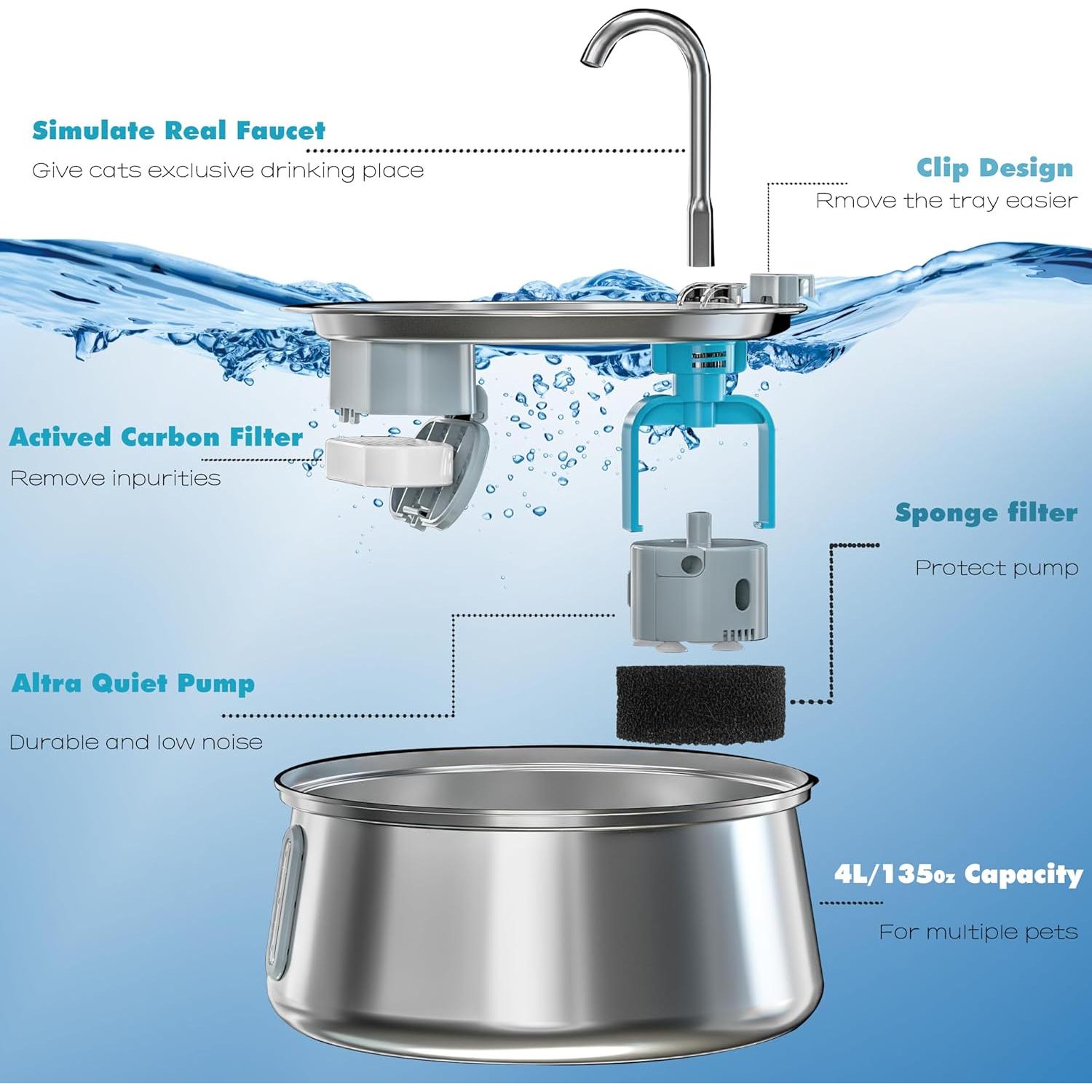 Simulate Real Faucet
Give cats exclusive drinking place

Clip Design
Rmove the tray easier

Actived Carbon Filter
Remove inpurities

Sponge filter
Protect pump

Altra Quiet Pump
Durable and low noise

4L/135oz Capacity
For multiple pets