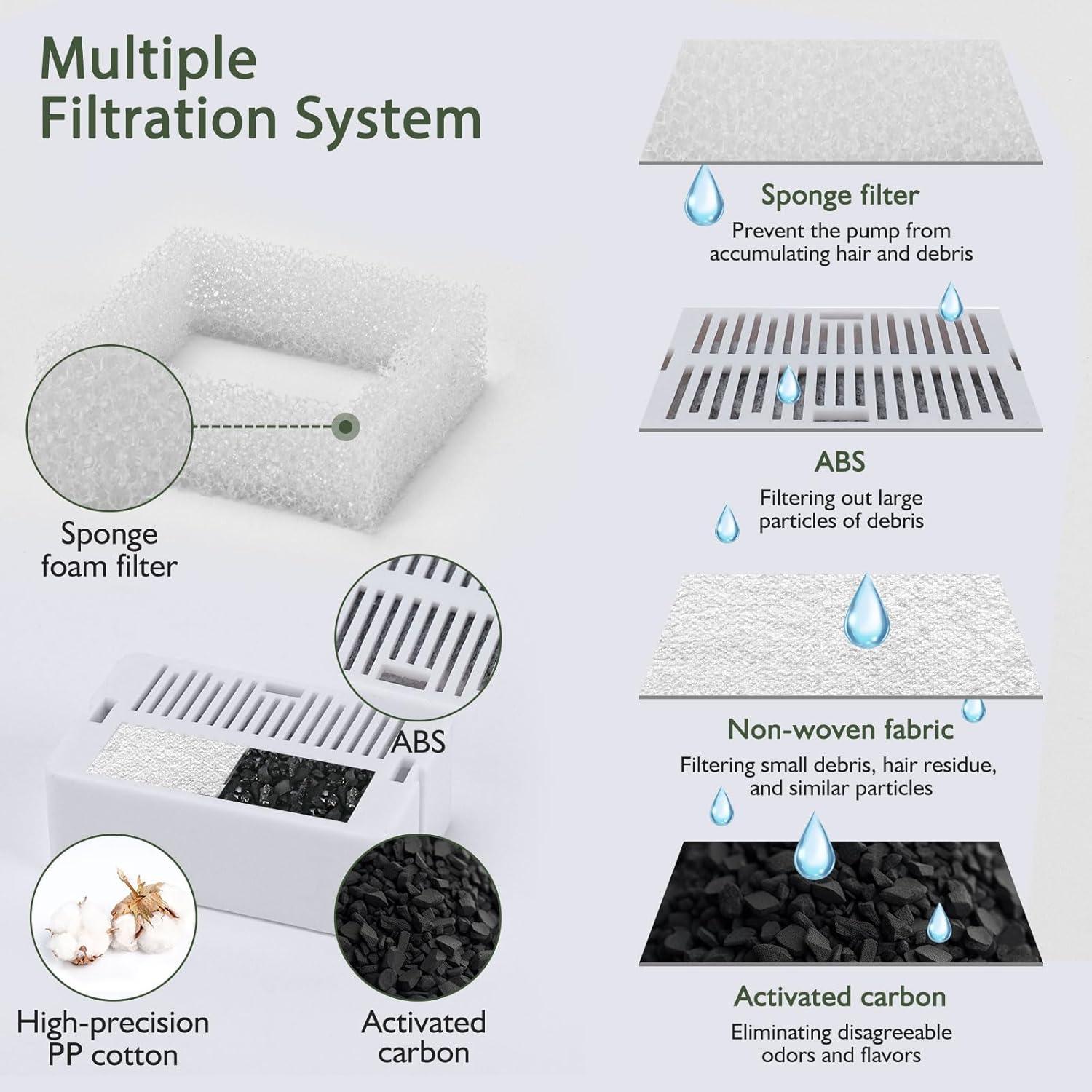 Multiple Filtration System

Sponge foam filter

ABS

High-precision PP cotton

Activated carbon

Sponge filter
Prevent the pump from accumulating hair and debris

ABS
Filtering out large particles of debris

Non-woven fabric
Filtering small debris, hair residue, and similar particles

Activated carbon
Eliminating disagreeable odors and flavors