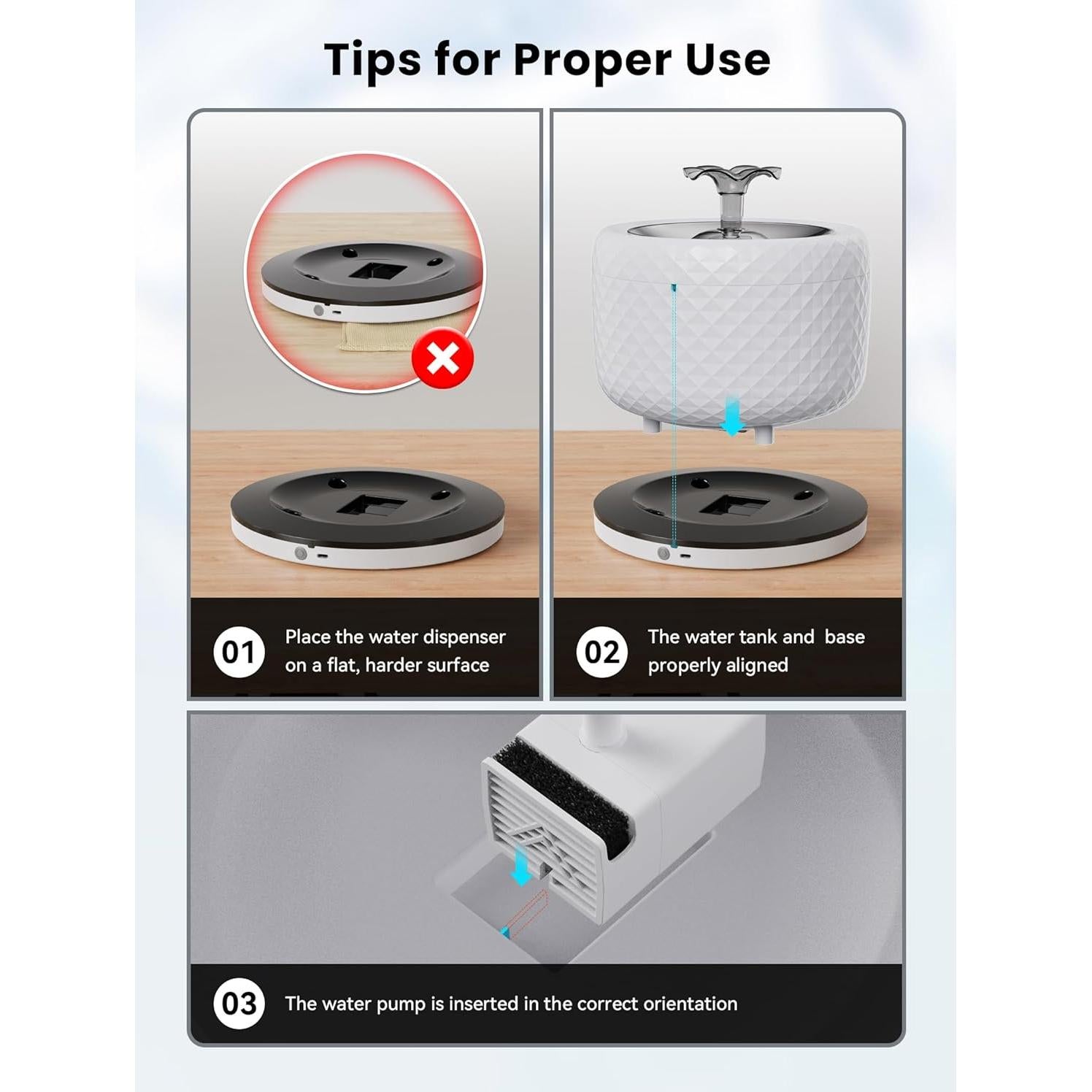 Tips for Proper Use

01 Place the water dispenser on a flat, harder surface

02 The water tank and base properly aligned

03 The water pump is inserted in the correct orientation