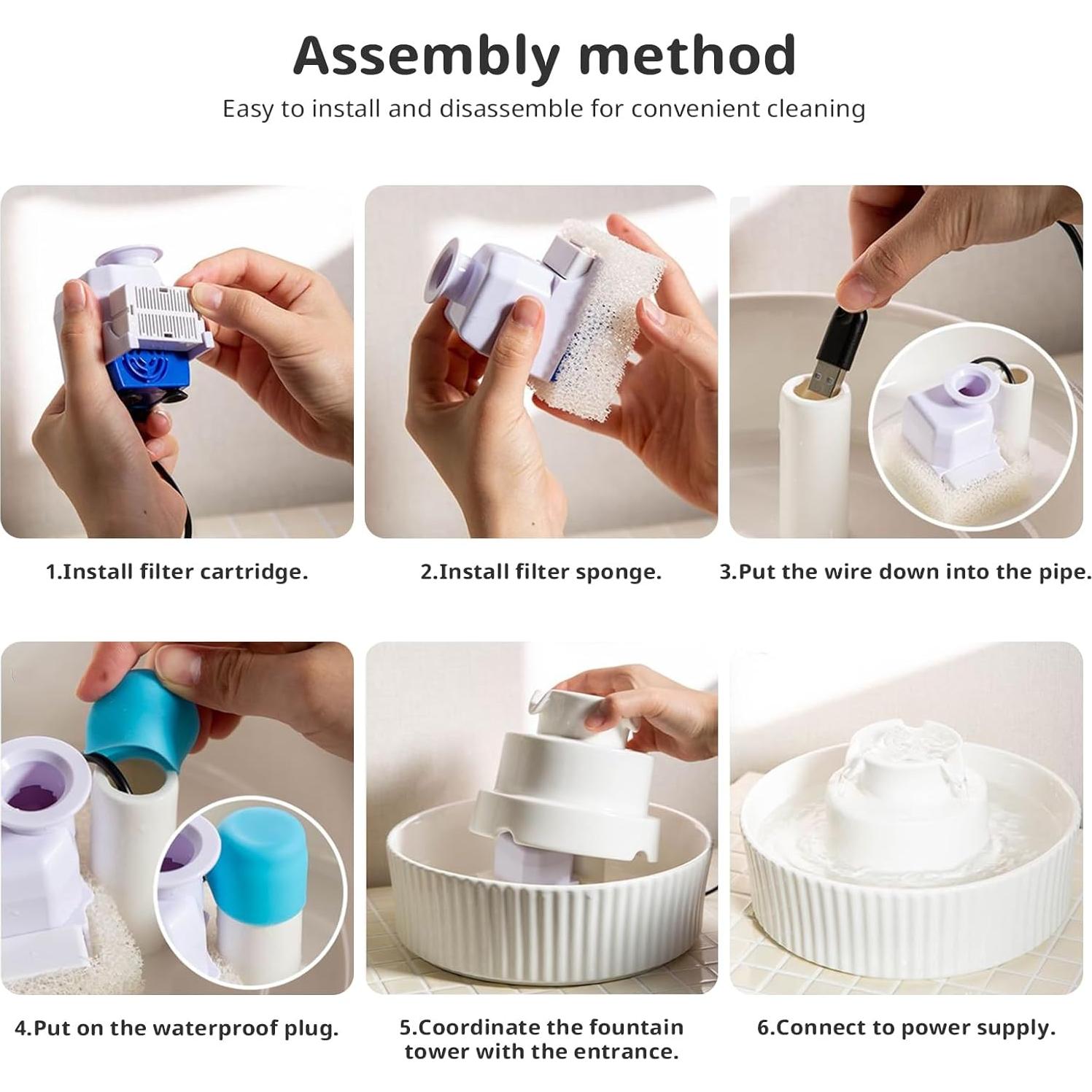 Assembly method

Easy to install and disassemble for convenient cleaning

1.Install filter cartridge.

2.Install filter sponge.

3.Put the wire down into the pipe.

4.Put on the waterproof plug.

5.Coordinate the fountain tower with the entrance.

6.Connect to power supply.