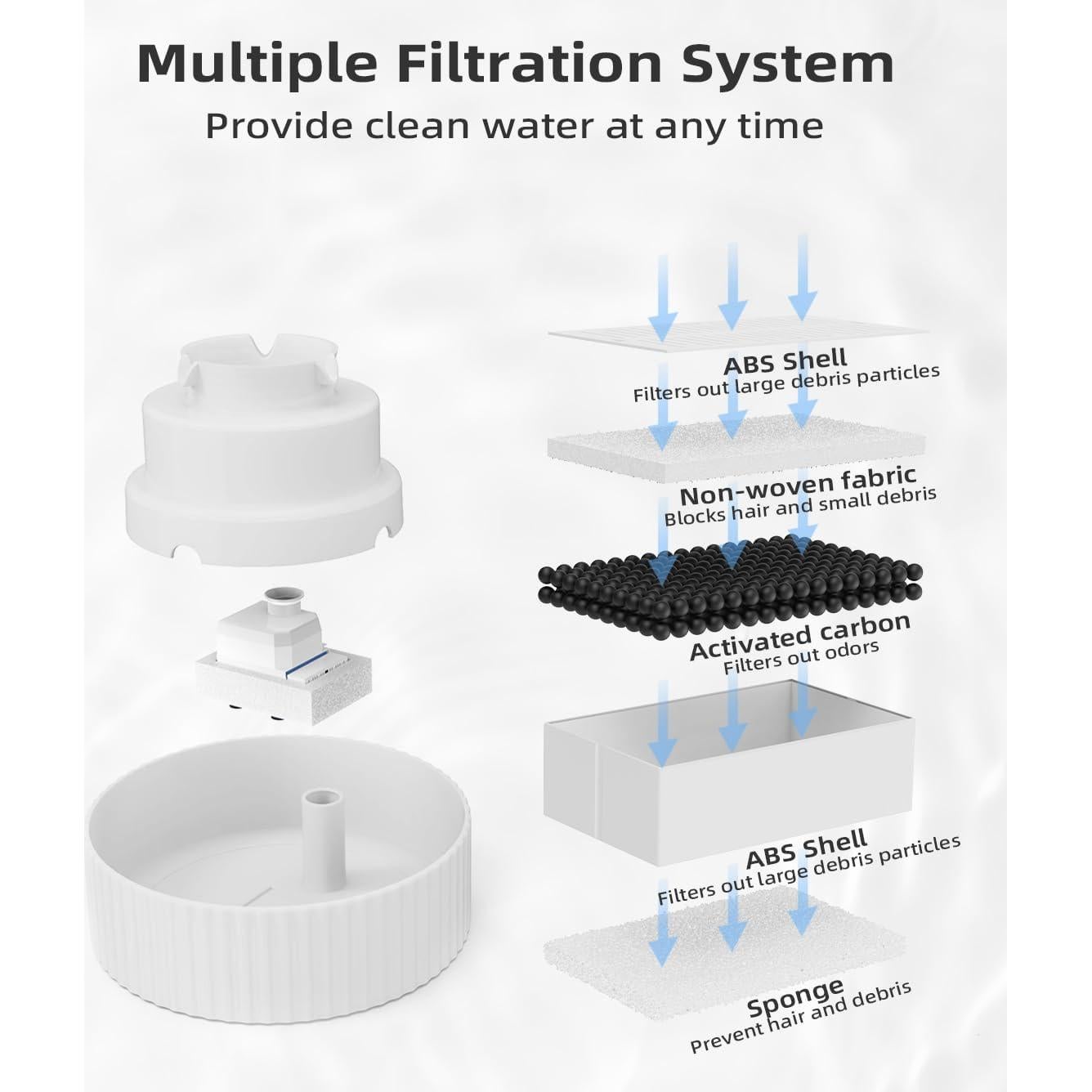 Multiple Filtration System
Provide clean water at any time

ABS Shell
Filters out large debris particles

Non-woven fabric
Blocks hair and small debris

Activated carbon
Filters out odors

ABS Shell
Filters out large debris particles

Sponge
Prevent hair and debris