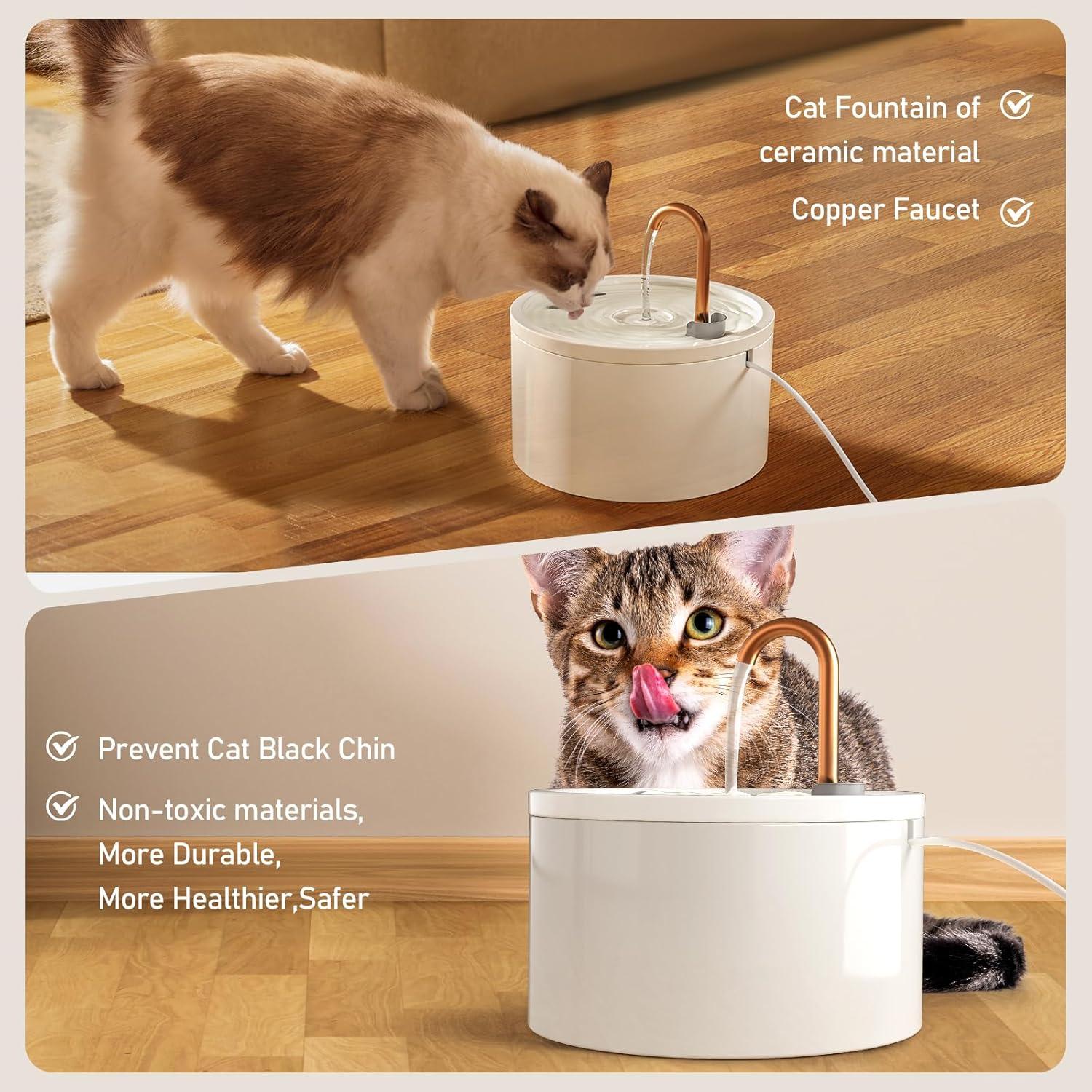 Cat Fountain of ceramic material

Copper Faucet

Prevent Cat Black Chin

Non-toxic materials, More Durable, More Healthier,Safer