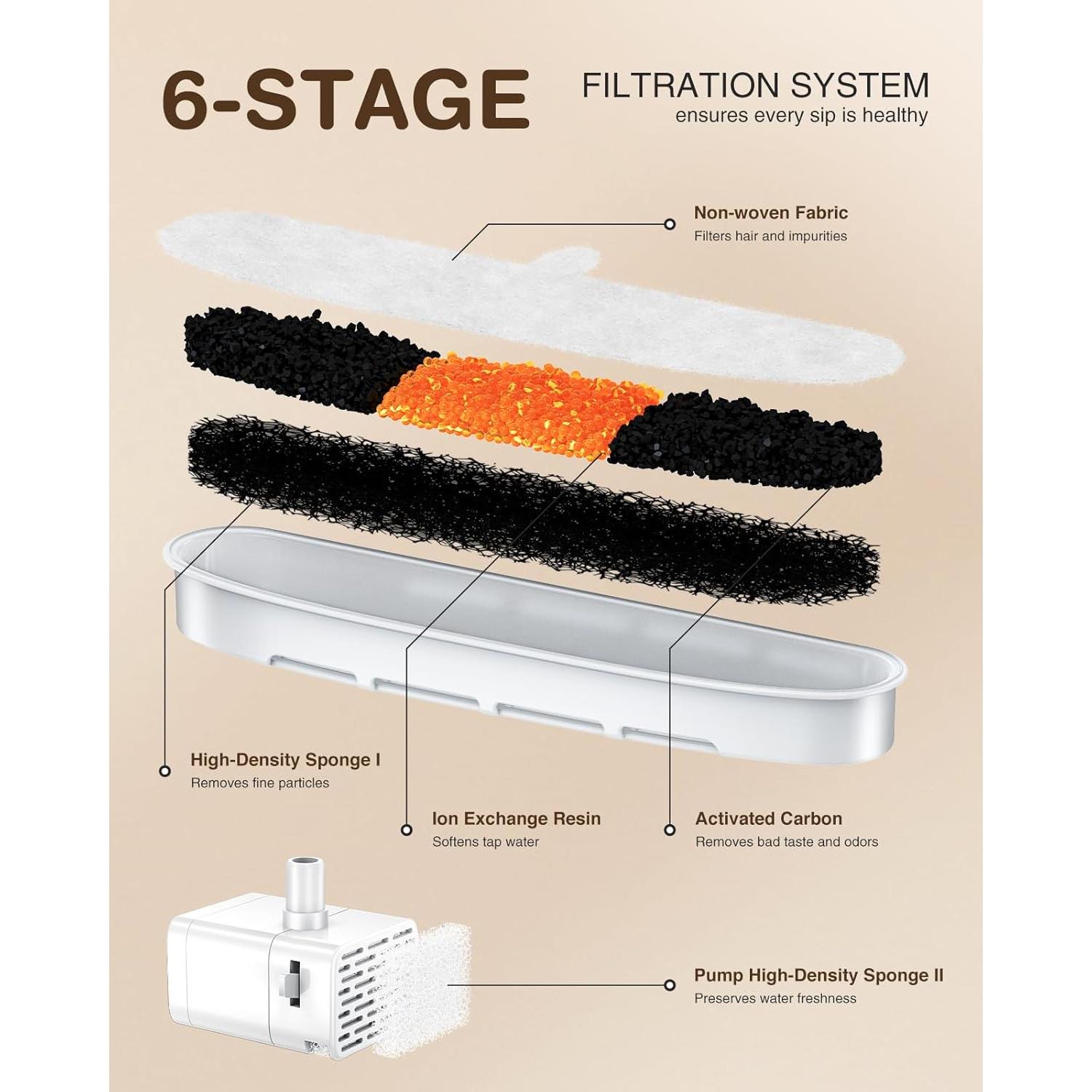 6-STAGE

FILTRATION SYSTEM
ensures every sip is healthy

Non-woven Fabric
Filters hair and impurities

High-Density Sponge I
Removes fine particles

Ion Exchange Resin
Softens tap water

Activated Carbon
Removes bad taste and odors

Pump High-Density Sponge II
Preserves water freshness