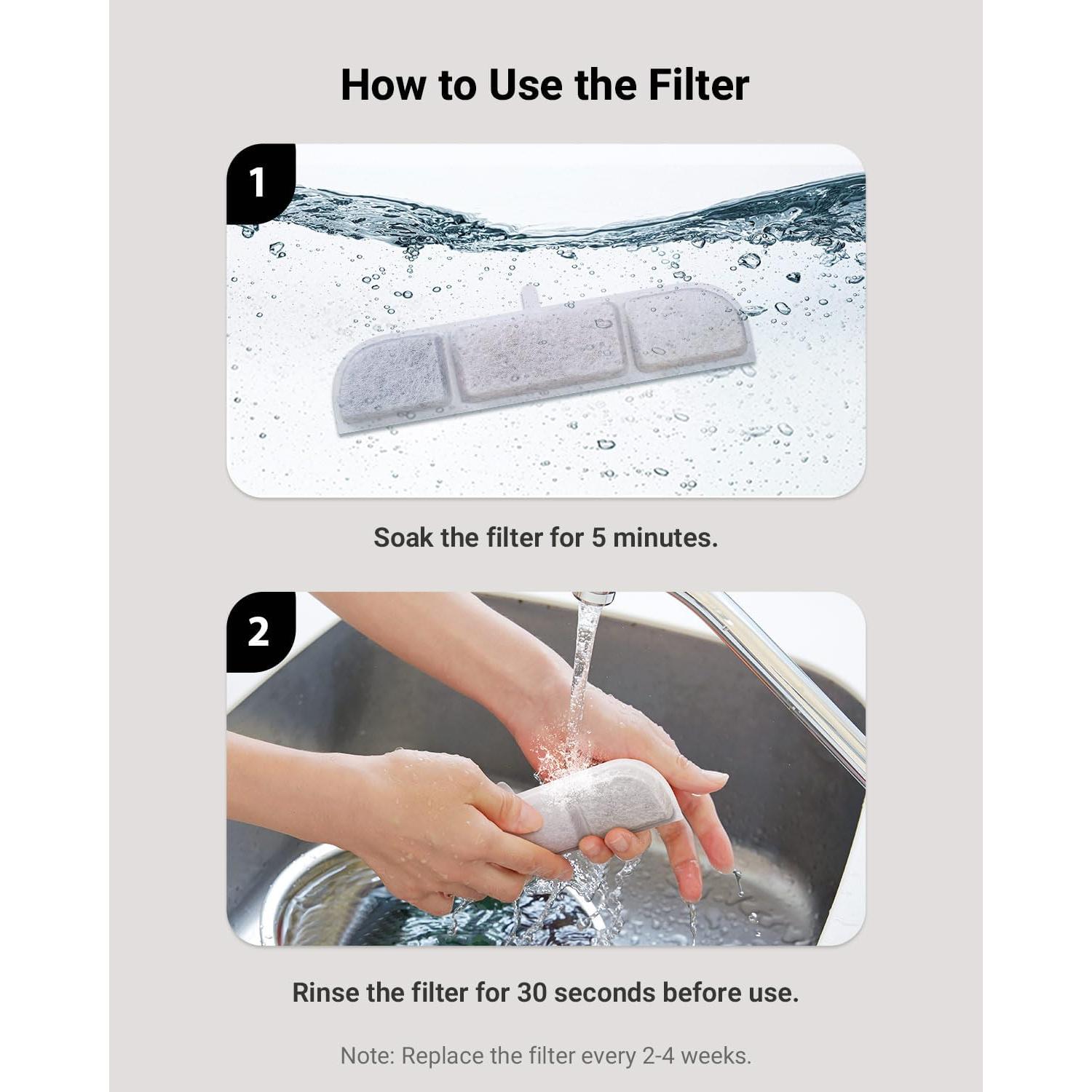 How to Use the Filter

1

Soak the filter for 5 minutes.

2

Rinse the filter for 30 seconds before use.

Note: Replace the filter every 2-4 weeks.