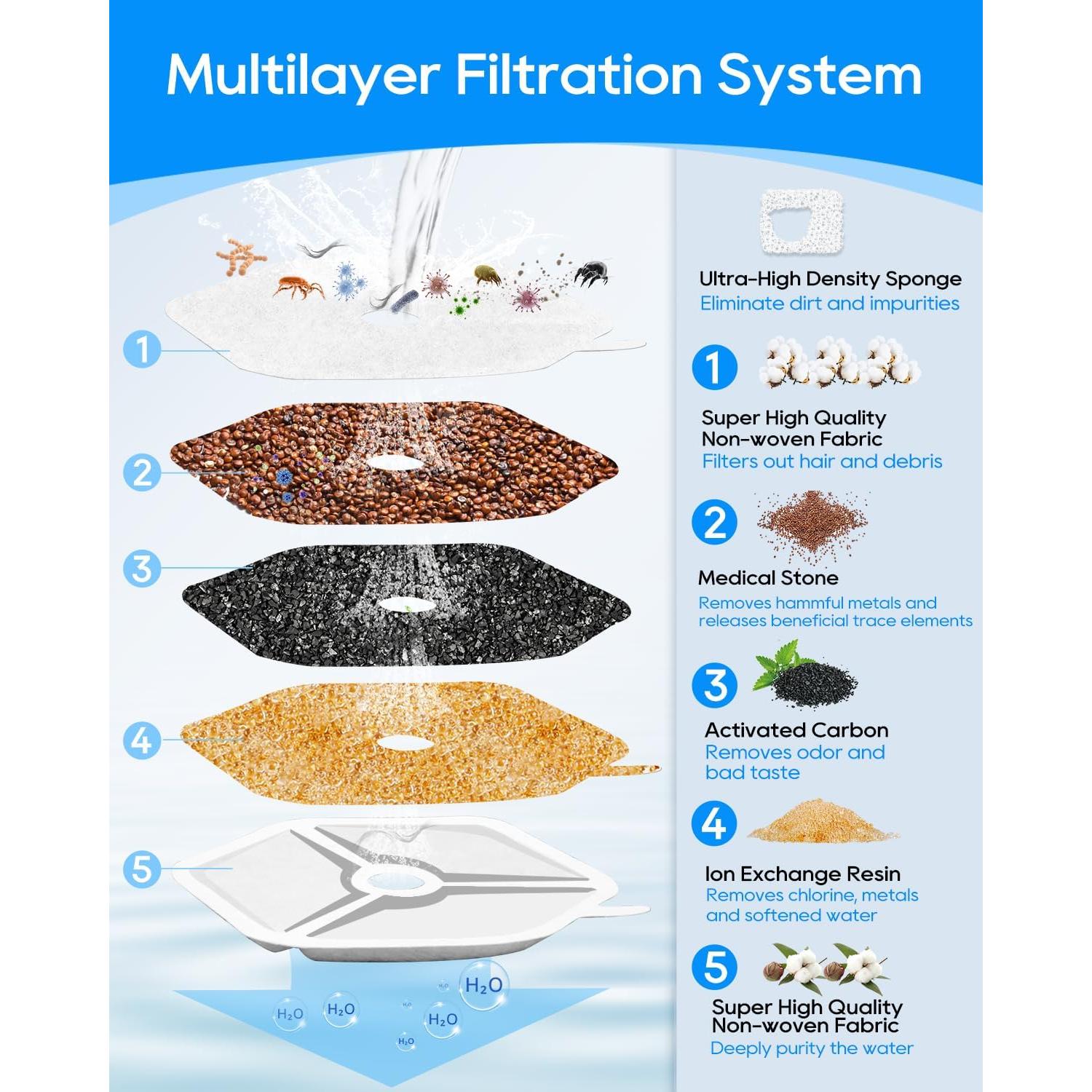 Multilayer Filtration System

1

2

3

4

5

$H_2O$ $H_2O$ $H_2O$ $H_2O$ $H_2O$ $H_2O$ $H_2O$

Ultra-High Density Sponge
Eliminate dirt and impurities

1

Super High Quality Non-woven Fabric
Filters out hair and debris

2

Medical Stone
Removes hammful metals and releases beneficial trace elements

3

Activated Carbon
Removes odor and bad taste

4

Ion Exchange Resin
Removes chlorine, metals and softened water

5

Super High Quality Non-woven Fabric
Deeply purity the water