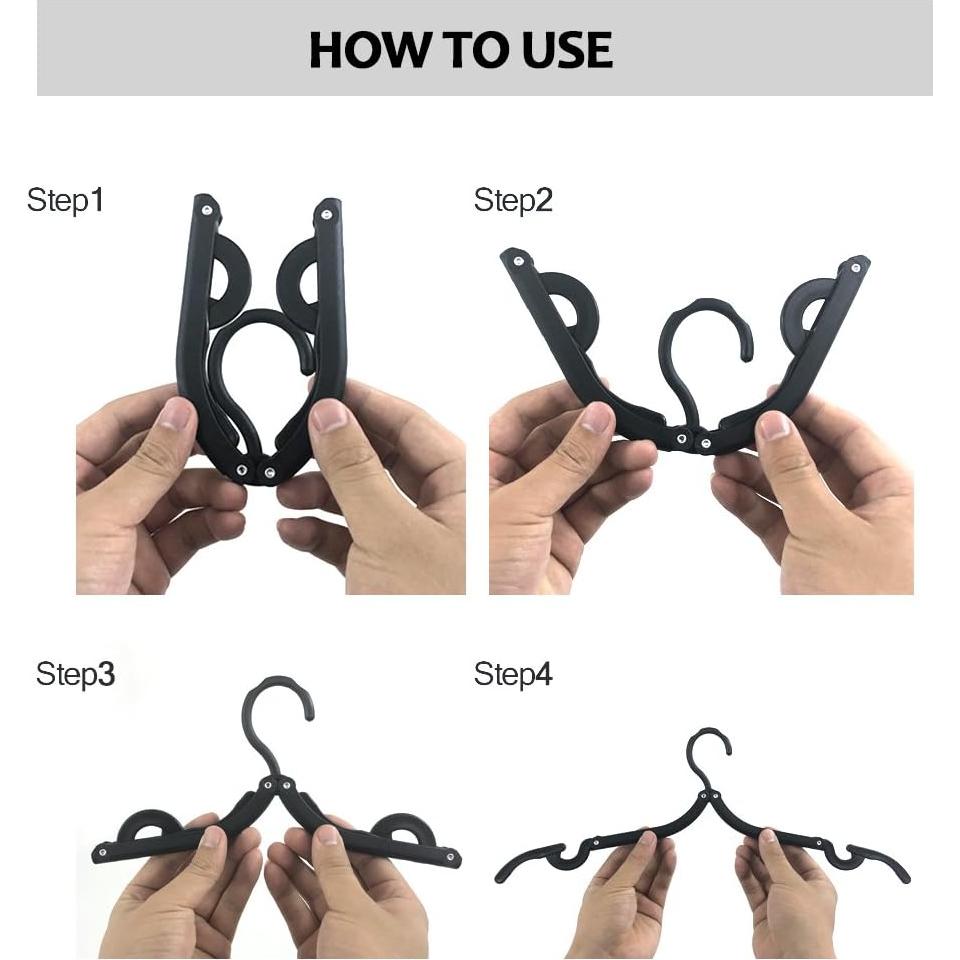 HOW TO USE

Step1

Step2

Step3

Step4