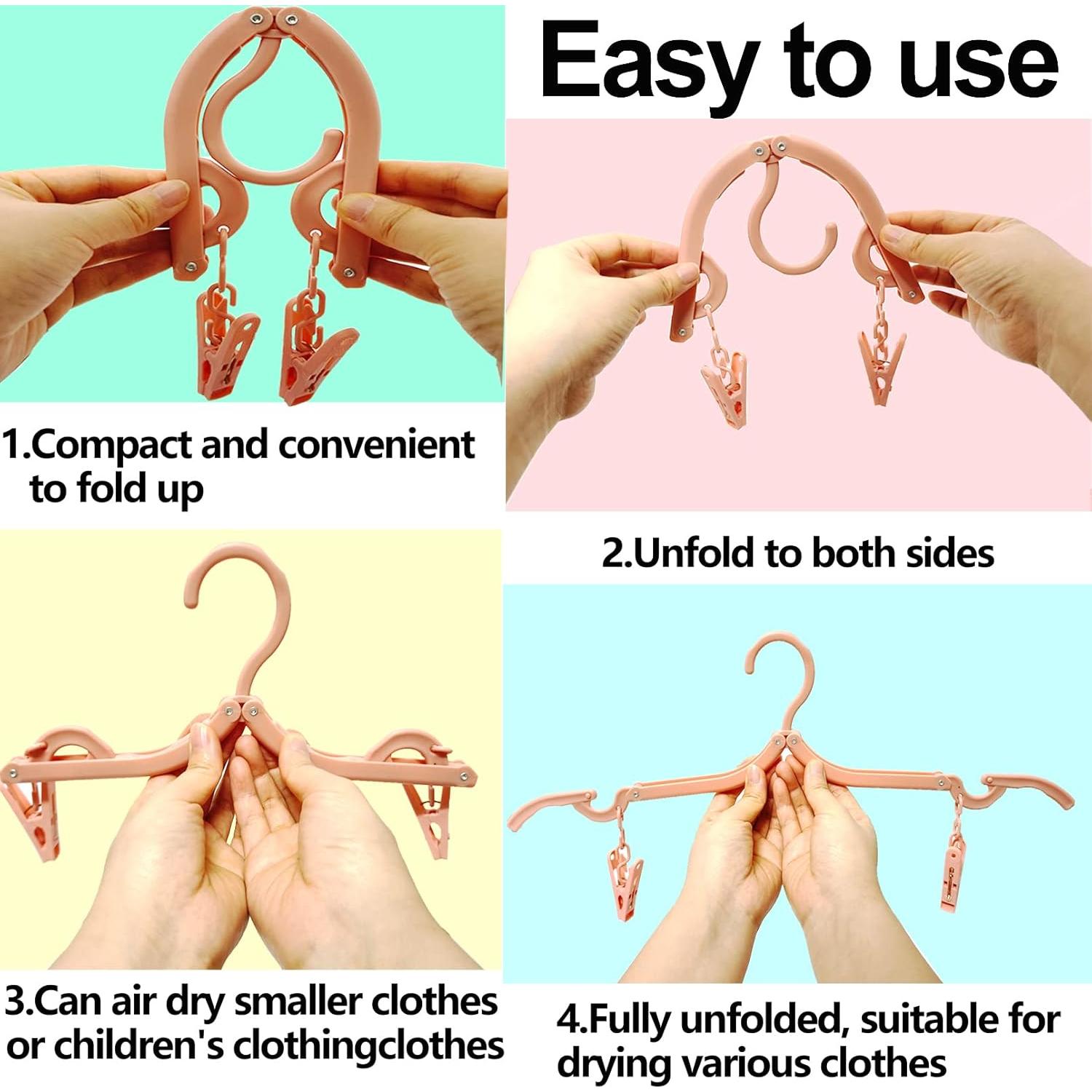 Easy to use

1.Compact and convenient to fold up

2.Unfold to both sides

3.Can air dry smaller clothes or children's clothingclothes

4.Fully unfolded, suitable for drying various clothes