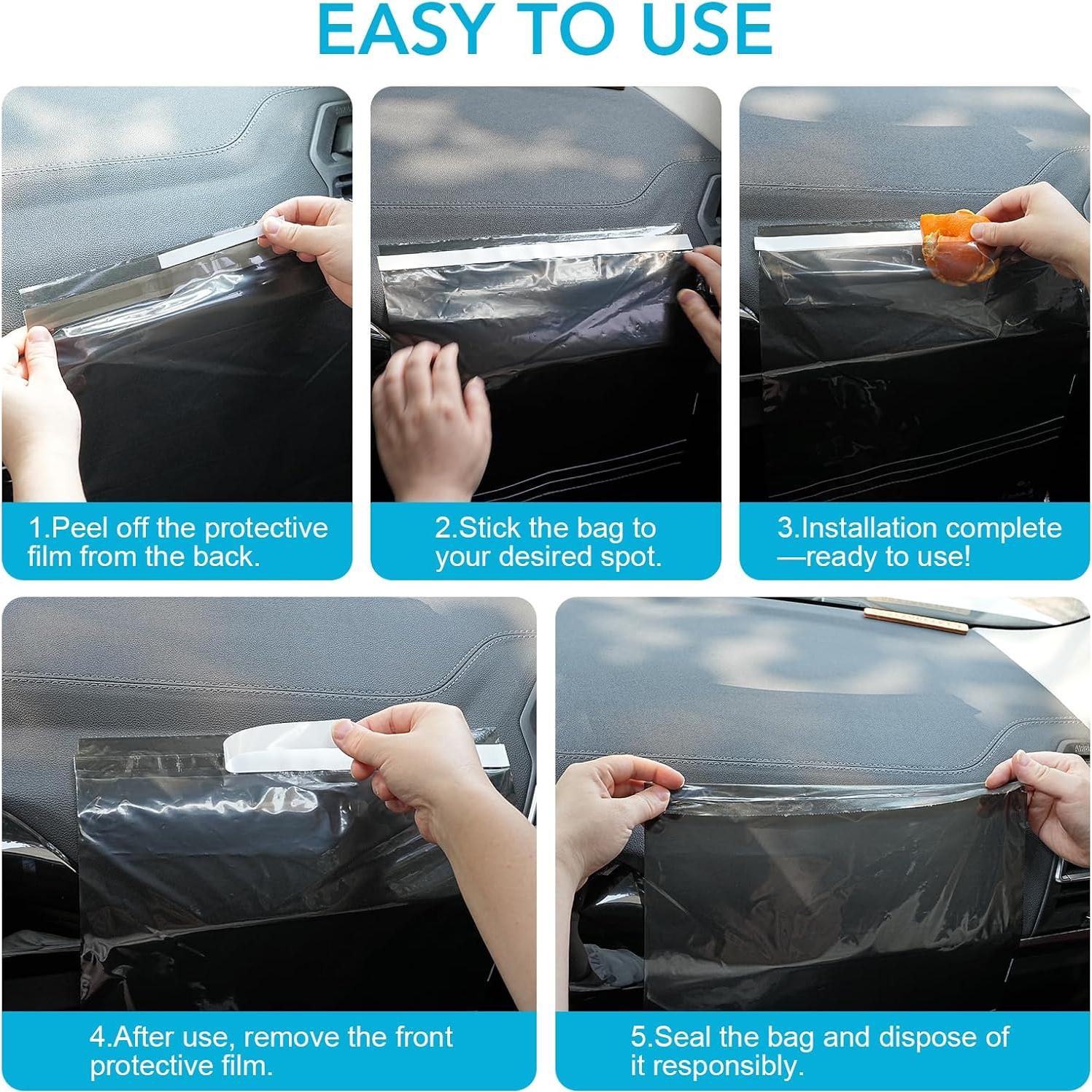 EASY TO USE

1.Peel off the protective film from the back.

2.Stick the bag to your desired spot.

3.Installation complete —ready to use!

4.After use, remove the front protective film.

5.Seal the bag and dispose of it responsibly.