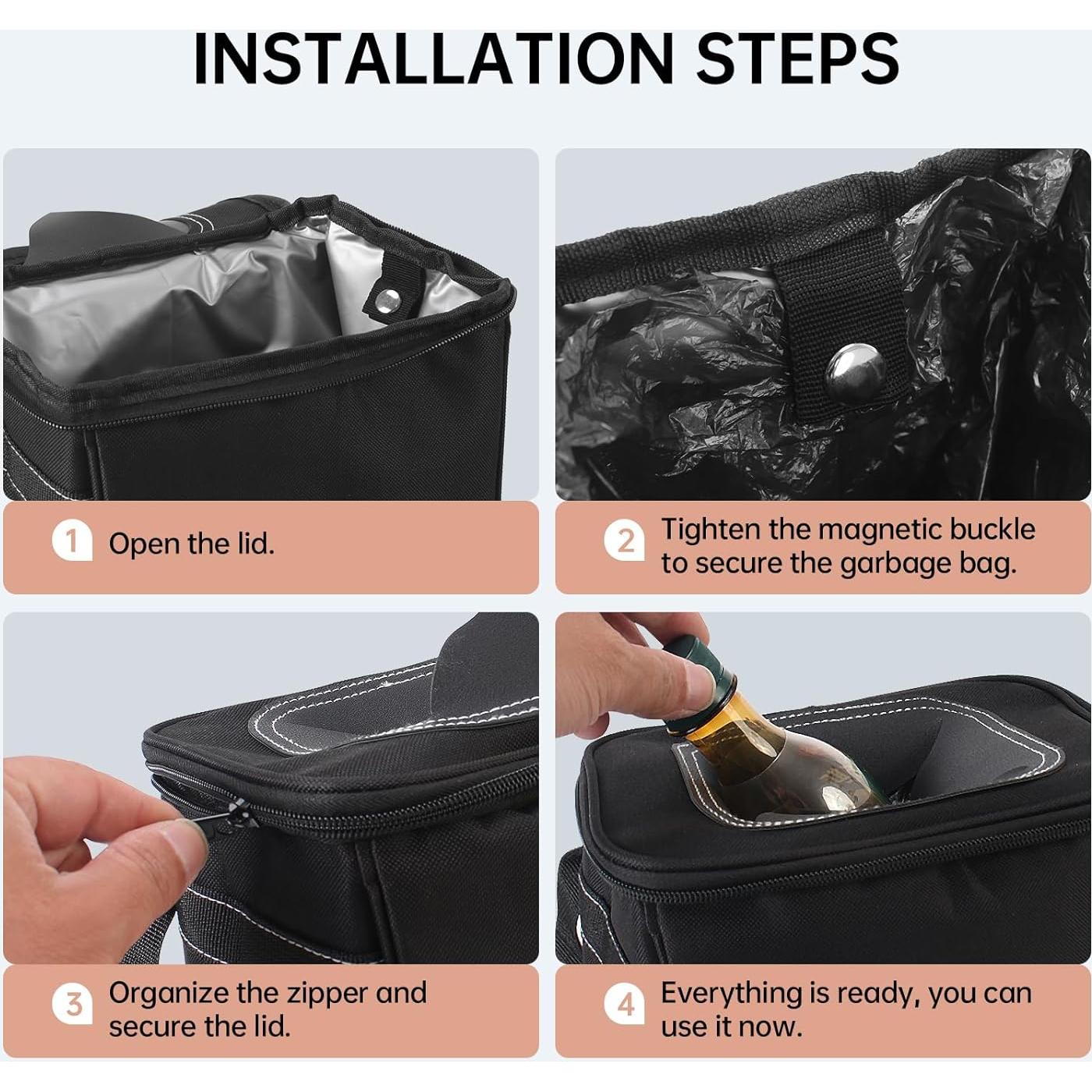 INSTALLATION STEPS

1 Open the lid.

2 Tighten the magnetic buckle to secure the garbage bag.

3 Organize the zipper and secure the lid.

4 Everything is ready, you can use it now.