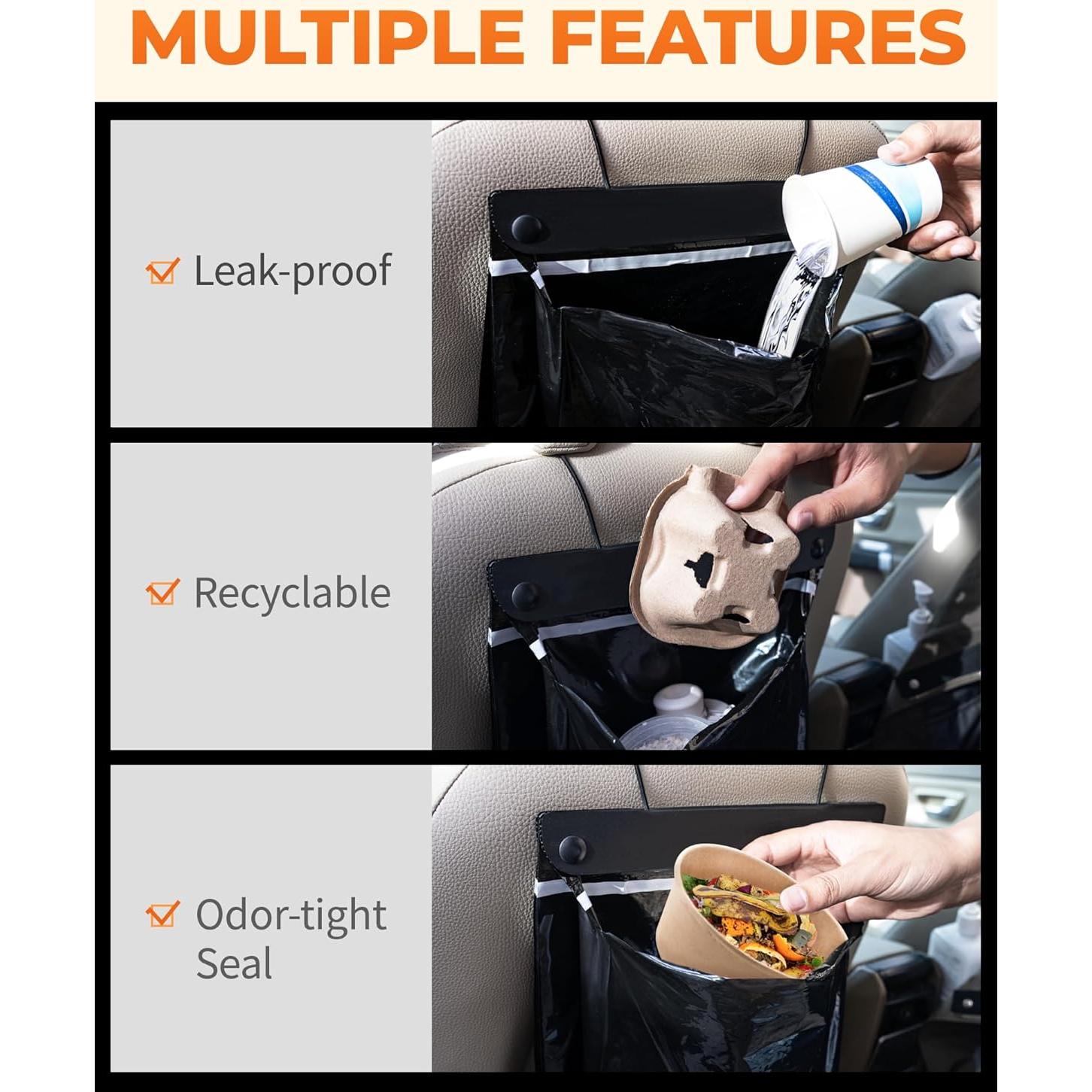 MULTIPLE FEATURES

Leak-proof

Recyclable

Odor-tight Seal