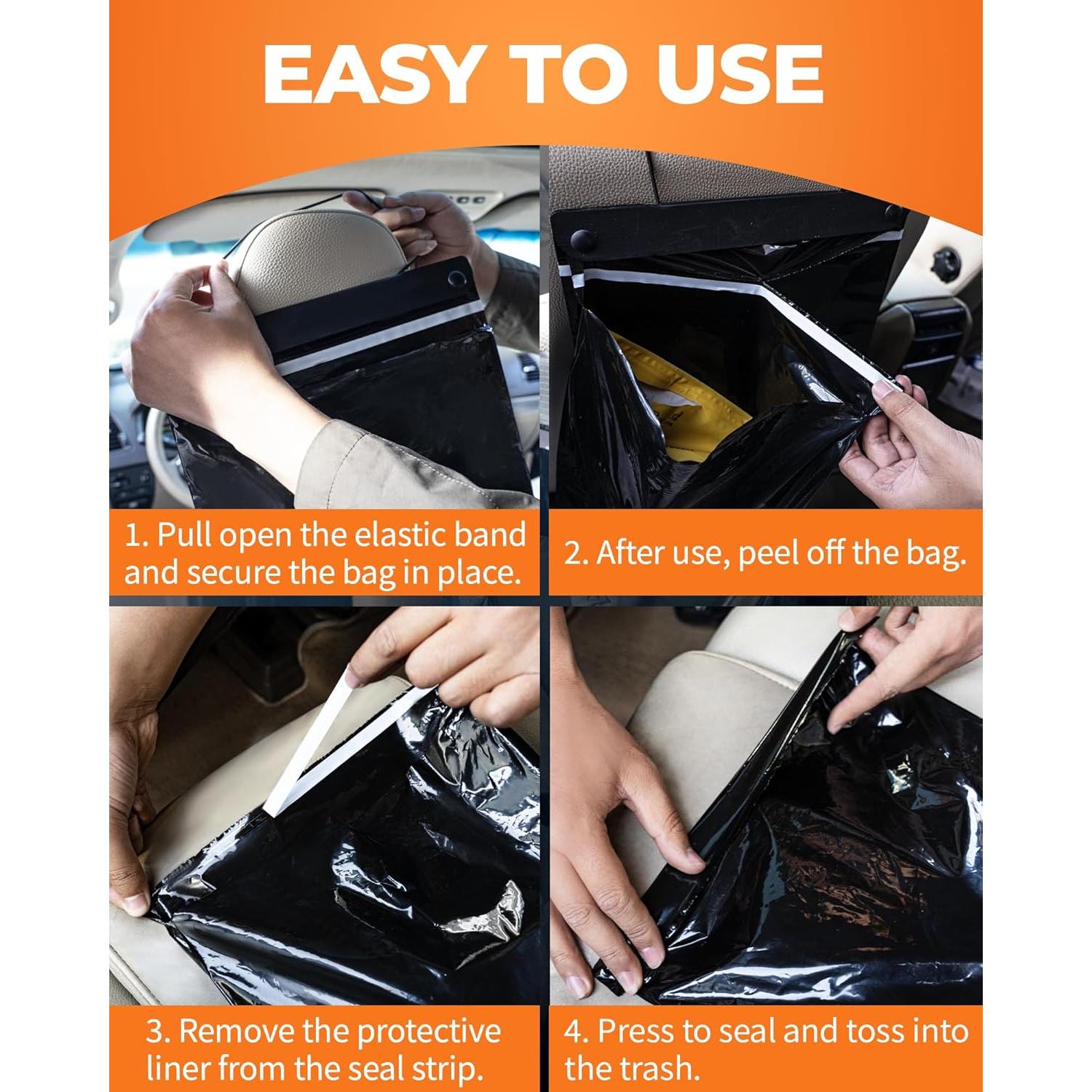 EASY TO USE

1. Pull open the elastic band and secure the bag in place.

2. After use, peel off the bag.

3. Remove the protective liner from the seal strip.

4. Press to seal and toss into the trash.