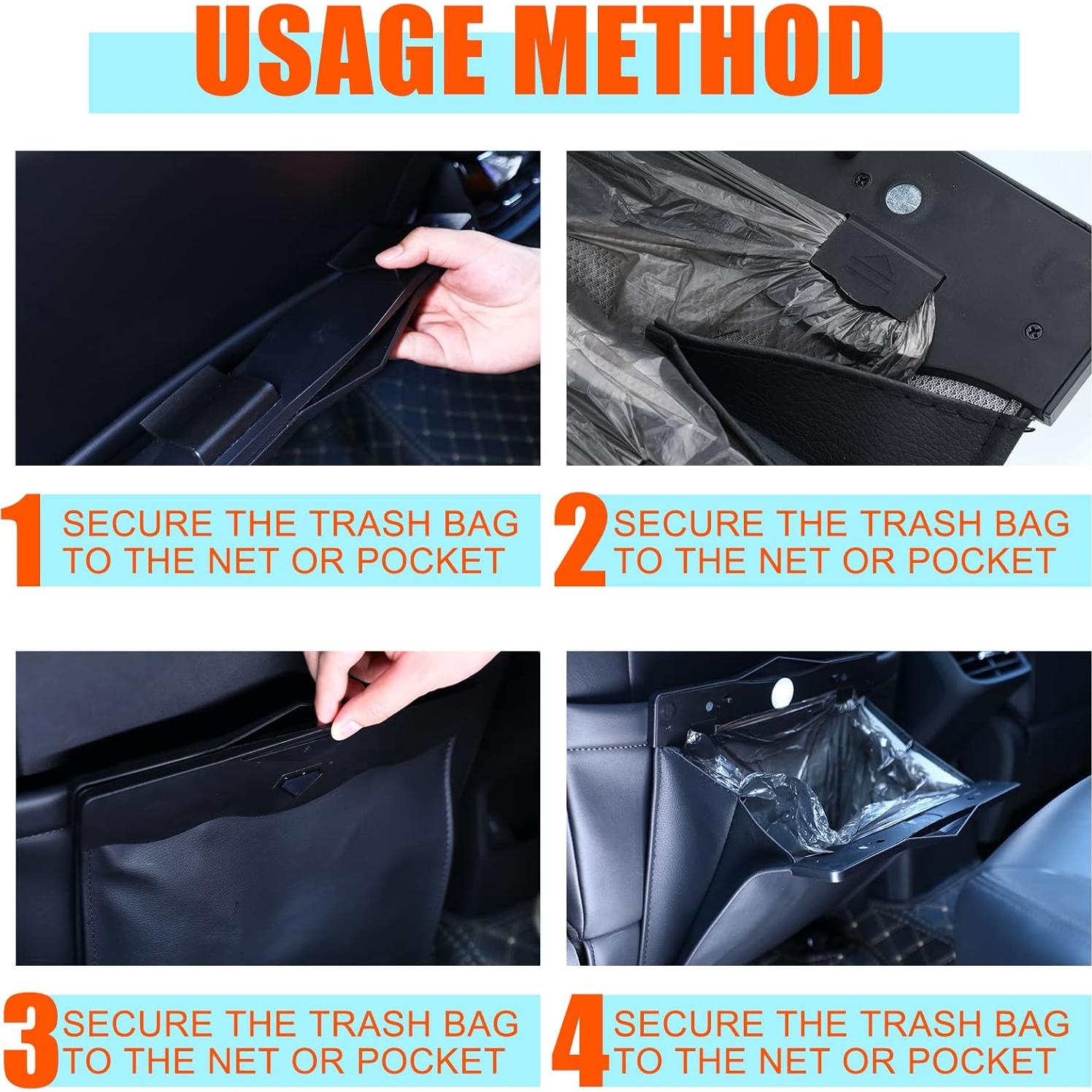 USAGE METHOD

1 SECURE THE TRASH BAG TO THE NET OR POCKET

2 SECURE THE TRASH BAG TO THE NET OR POCKET

3 SECURE THE TRASH BAG TO THE NET OR POCKET

4 SECURE THE TRASH BAG TO THE NET OR POCKET