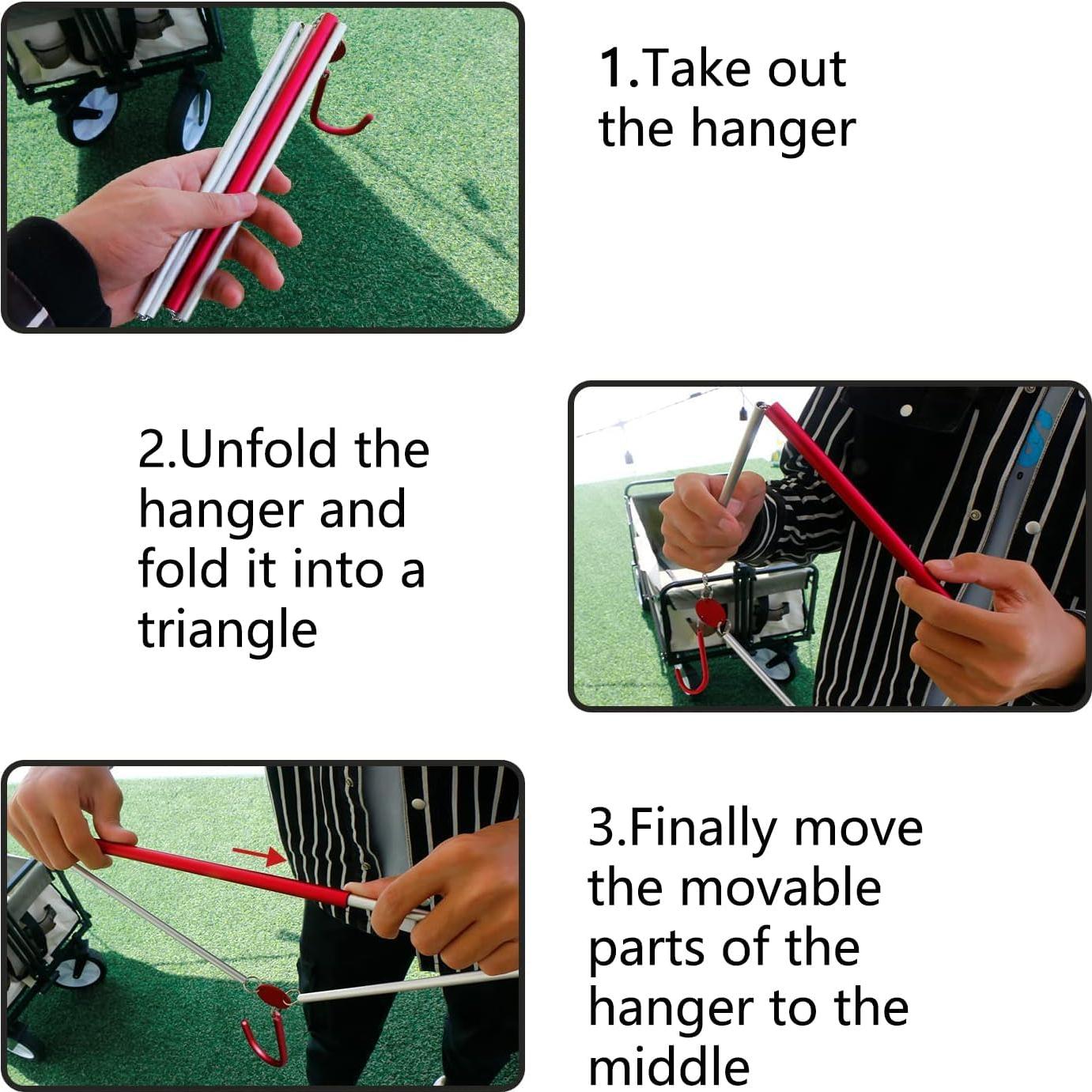 1.Take out the hanger

2.Unfold the hanger and fold it into a triangle

3.Finally move the movable parts of the hanger to the middle