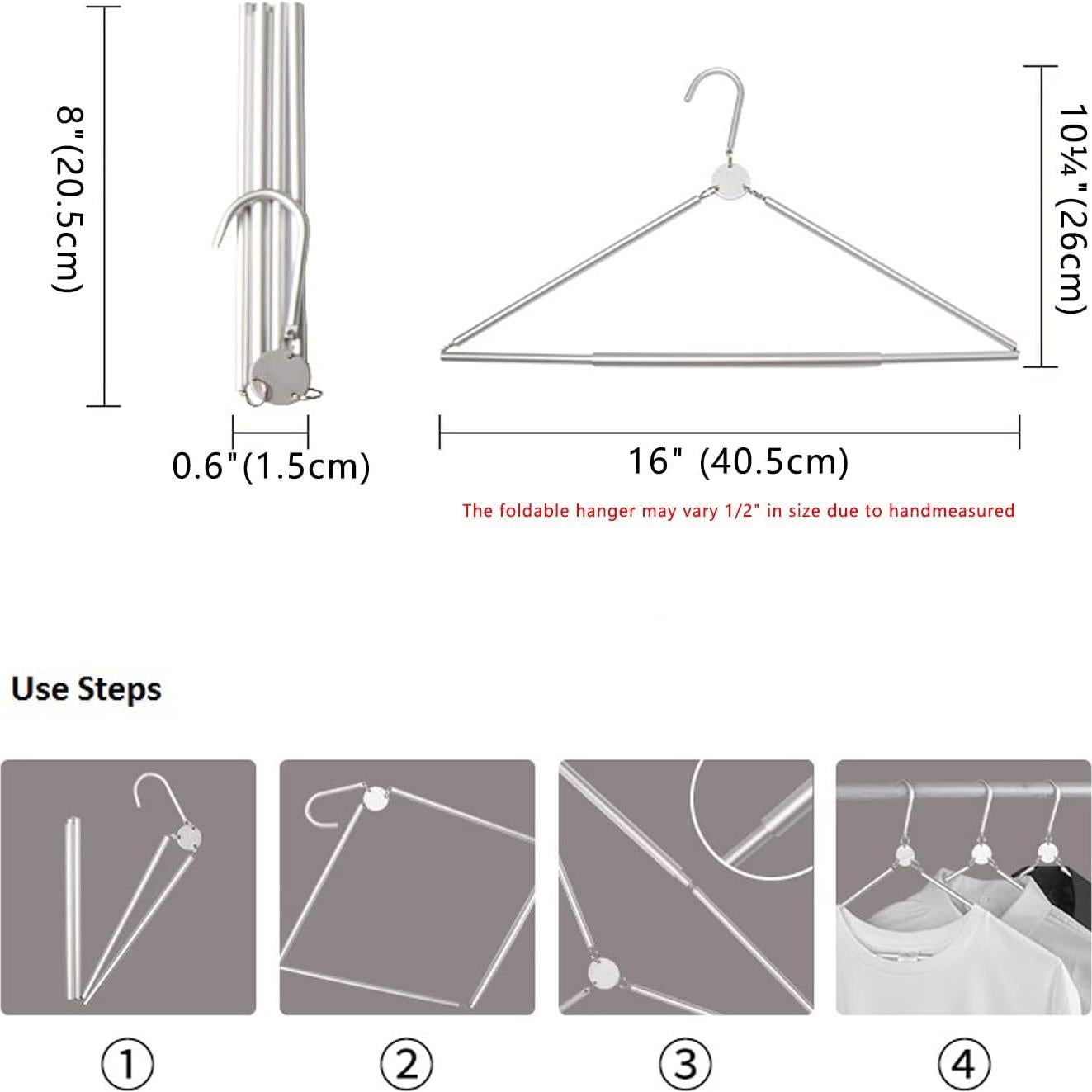 8"(20.5cm)

0.6"(1.5cm)

10¼"(26cm)

16" (40.5cm)

The foldable hanger may vary 1/2" in size due to handmeasured

Use Steps

①

②

③

④