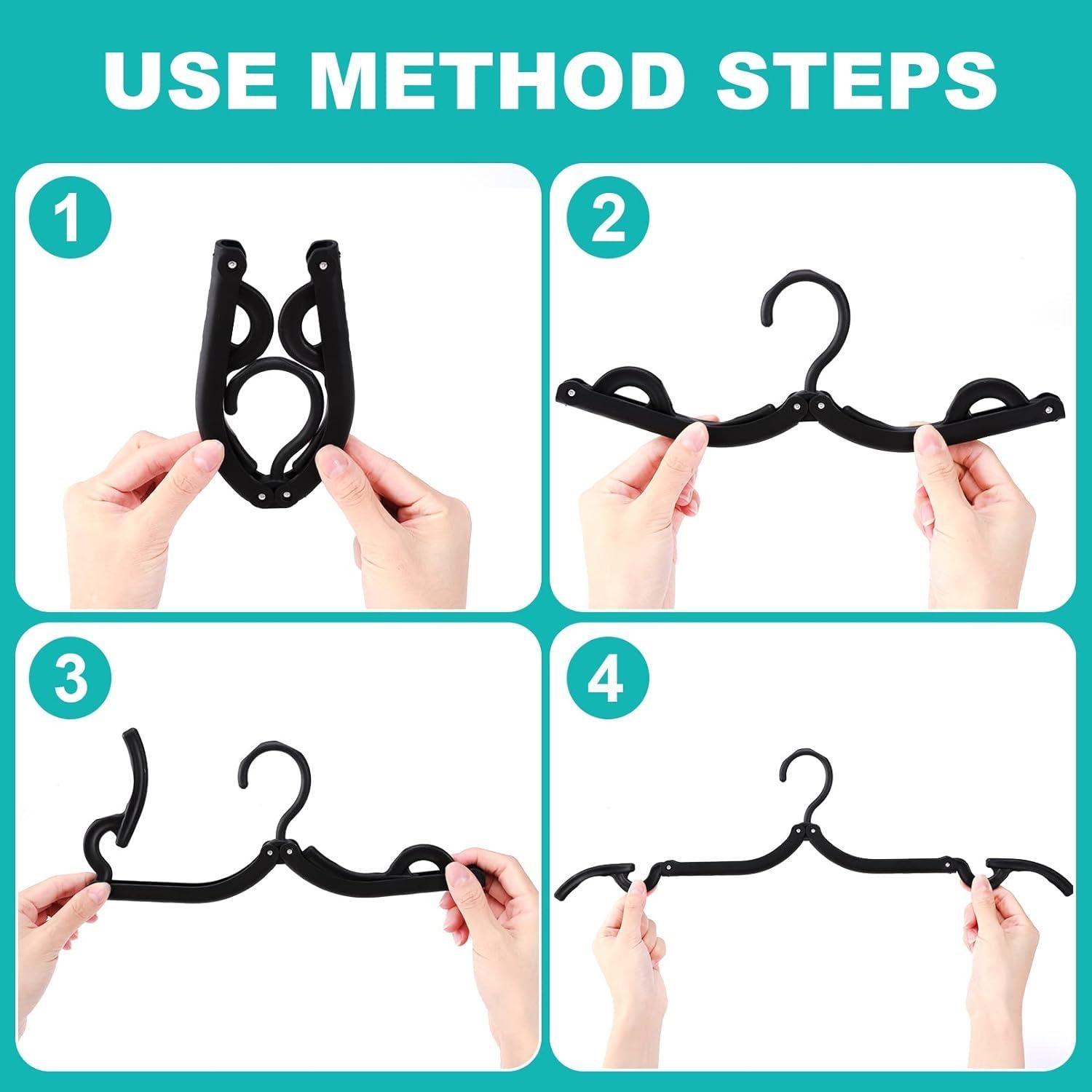 USE METHOD STEPS

1

2

3

4