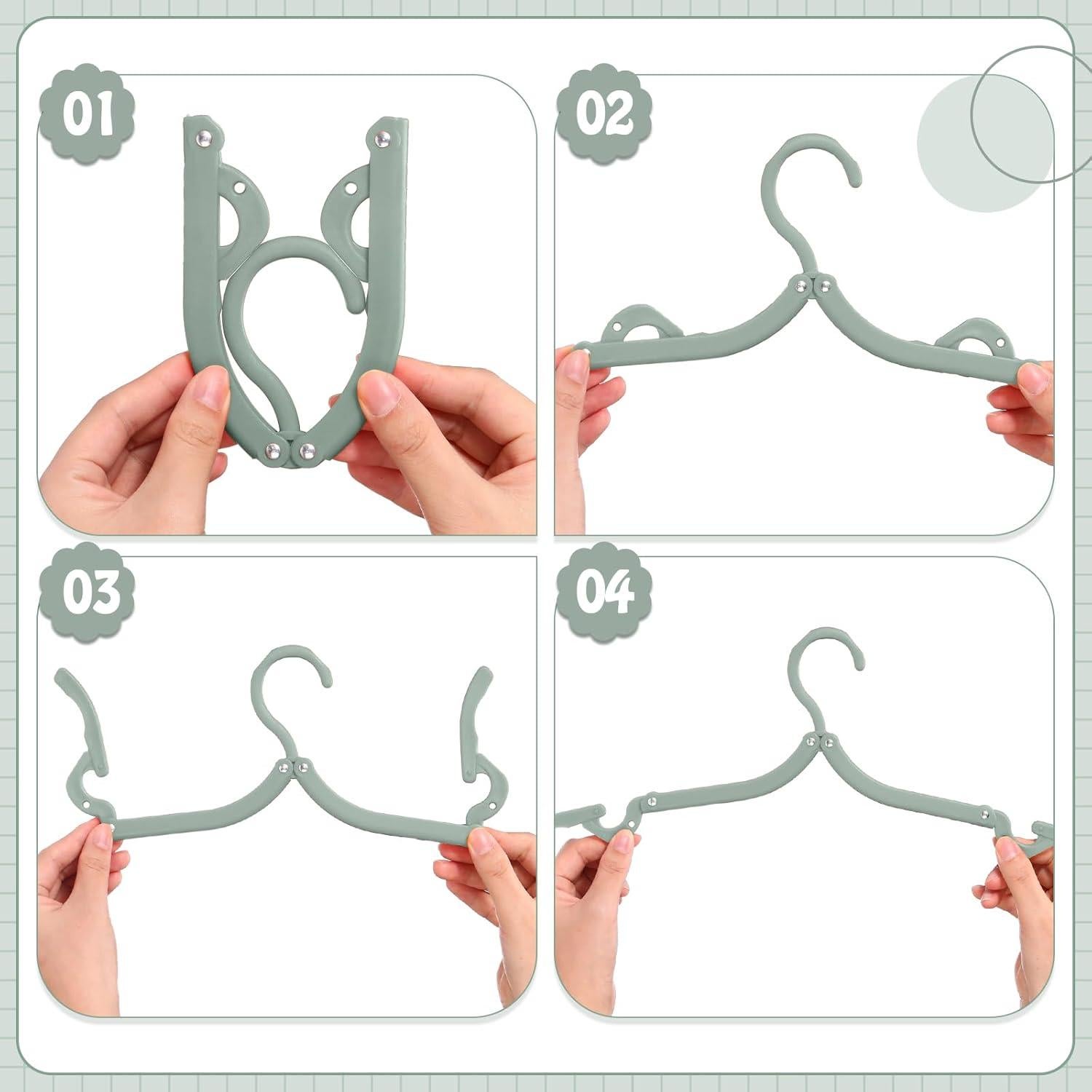 01

02

03

04