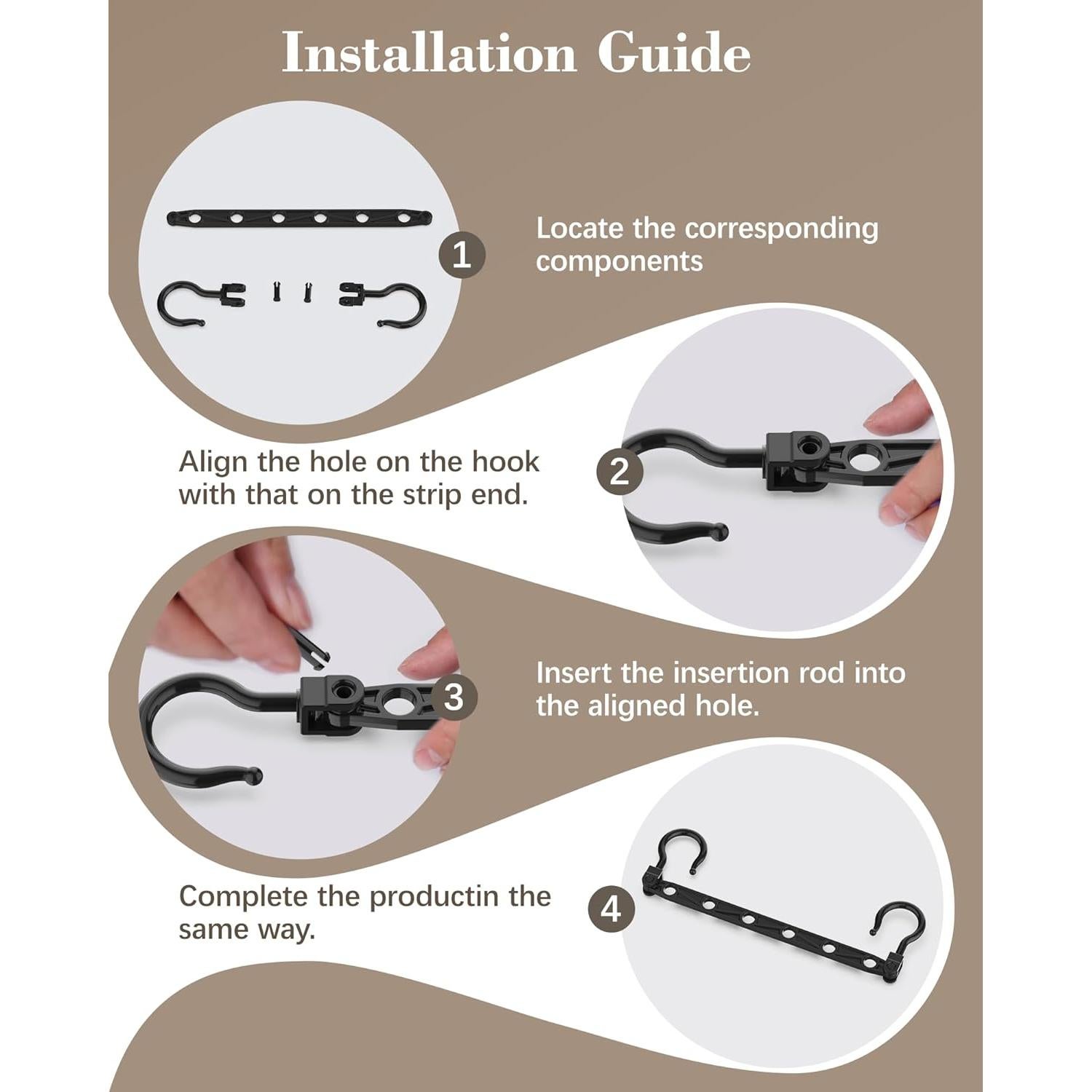 Installation Guide

1

Locate the corresponding components

Align the hole on the hook with that on the strip end.

2

3

Insert the insertion rod into the aligned hole.

Complete the productin the same way.

4