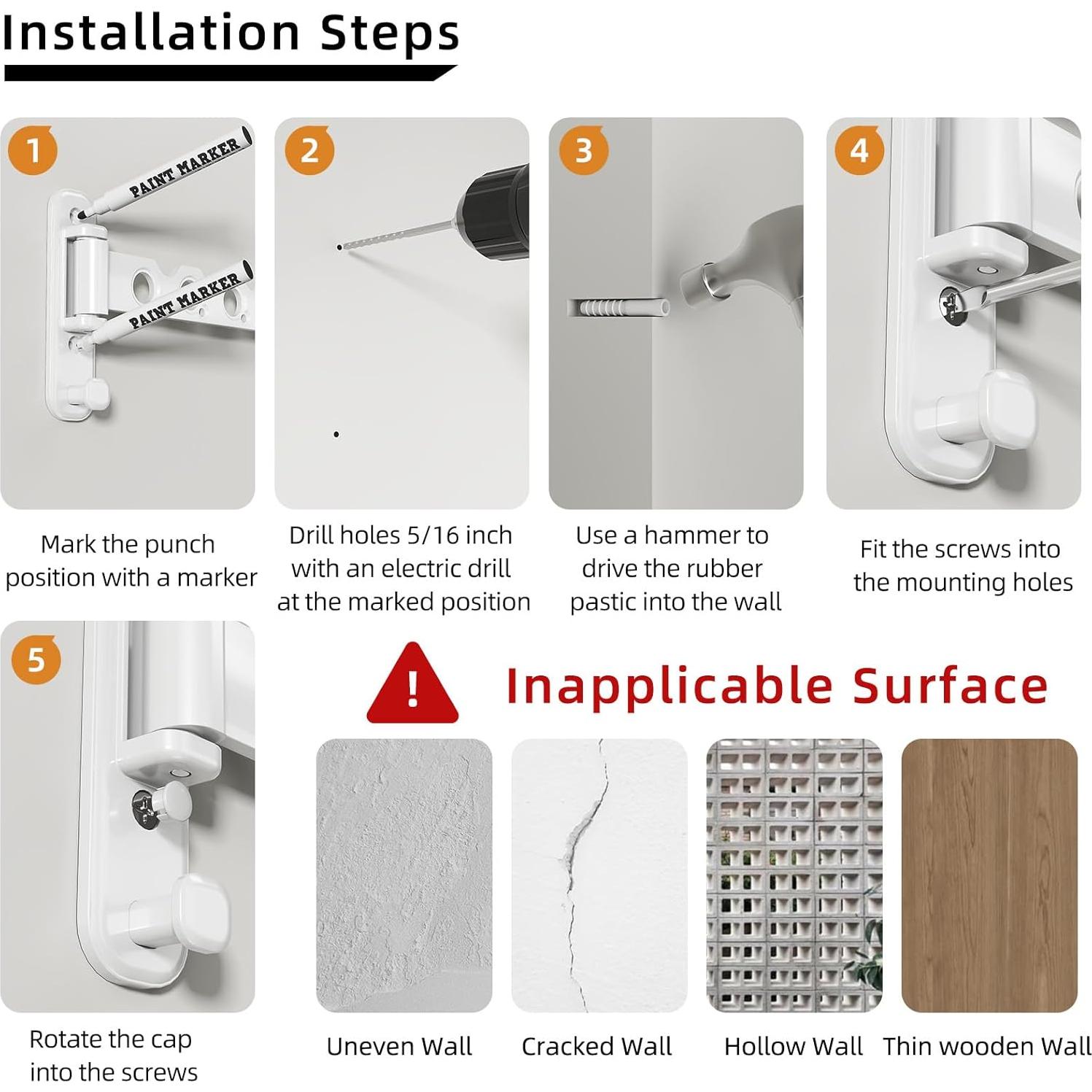 Installation Steps

1

PAINT MARKER

PAINT MARKER

Mark the punch position with a marker

2

Drill holes 5/16 inch with an electric drill at the marked position

3

Use a hammer to drive the rubber pastic into the wall

4

Fit the screws into the mounting holes

5

Rotate the cap into the screws

!

Inapplicable Surface

Uneven Wall

Cracked Wall

Hollow Wall

Thin wooden Wall