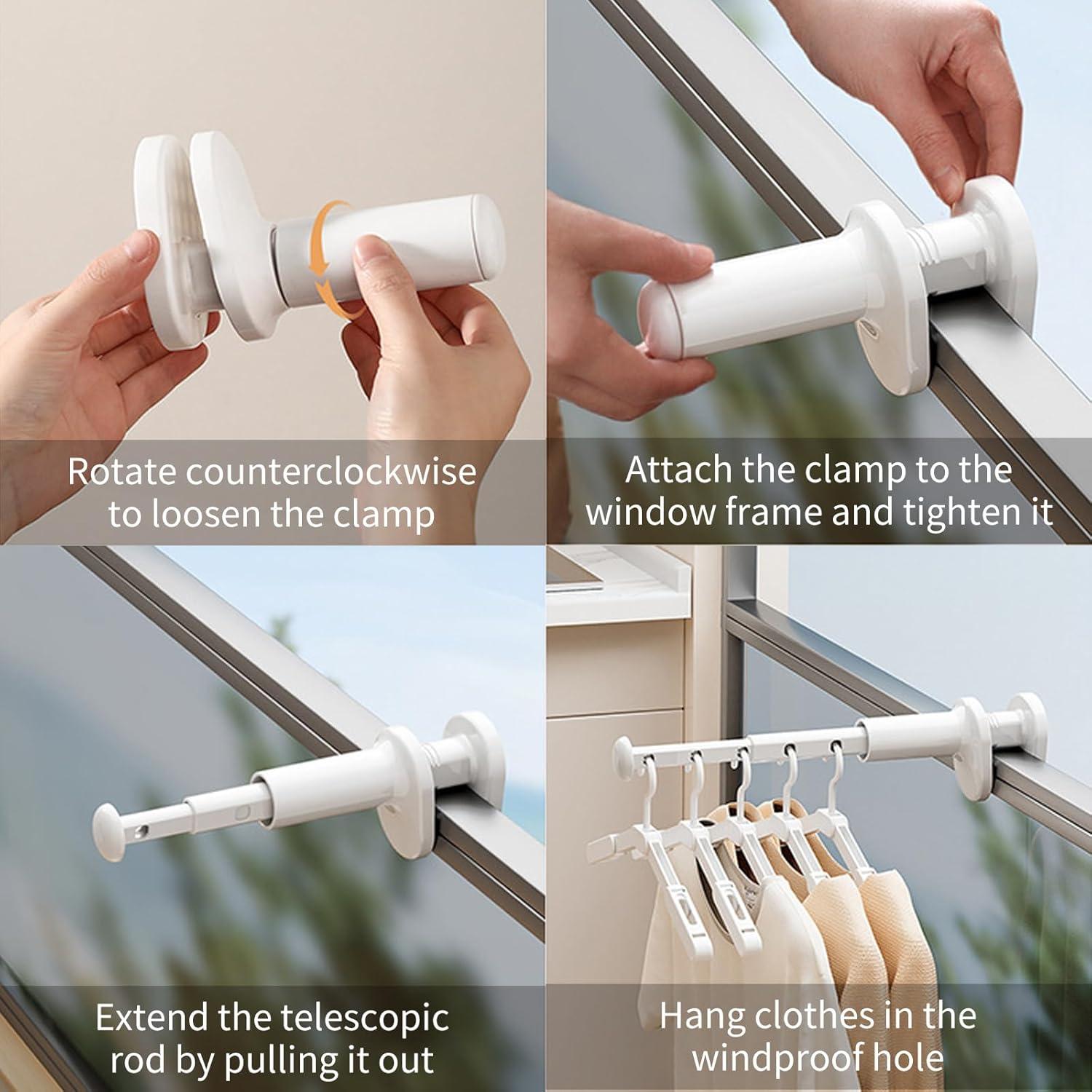 Rotate counterclockwise to loosen the clamp

Attach the clamp to the window frame and tighten it

Extend the telescopic rod by pulling it out

Hang clothes in the windproof hole