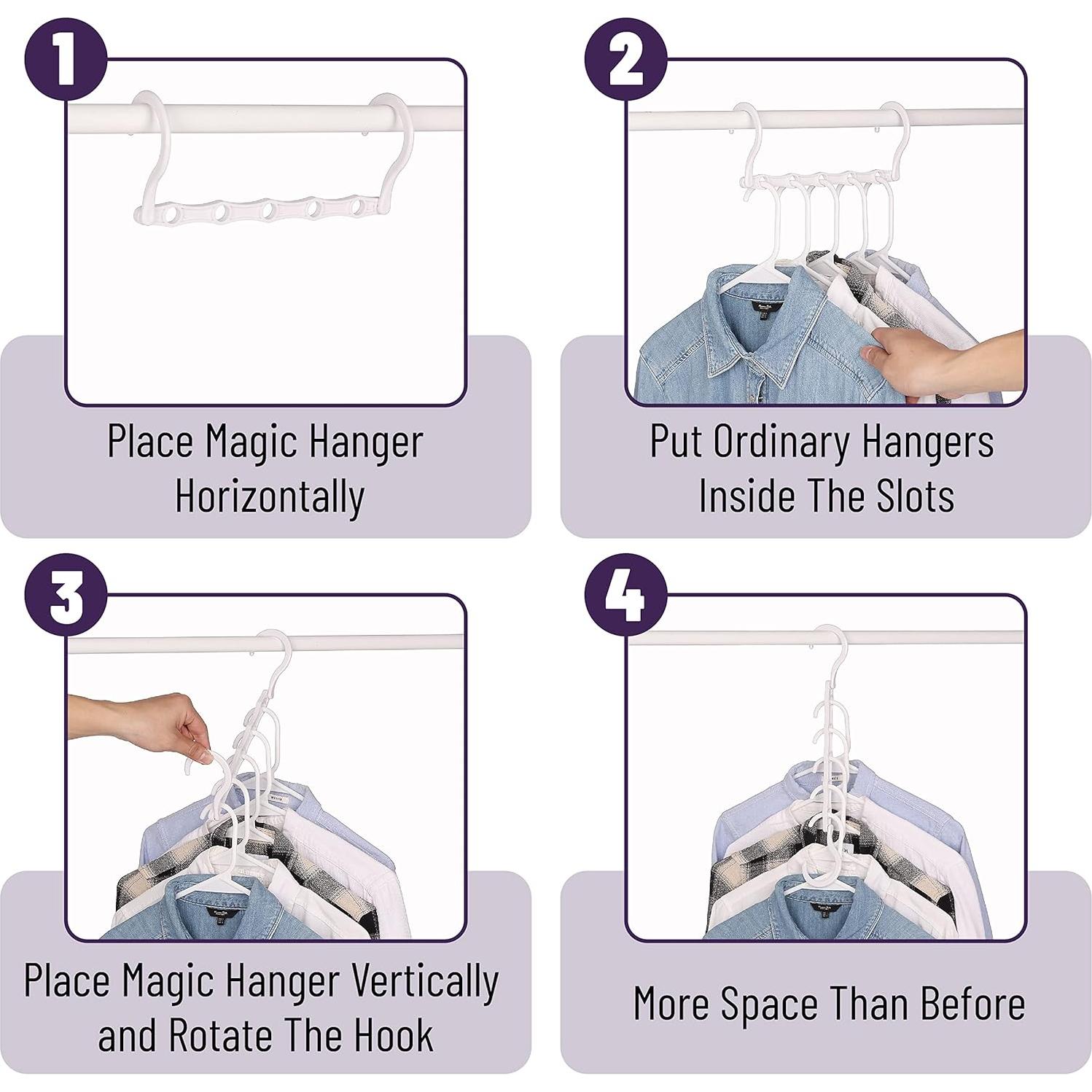 1

Place Magic Hanger Horizontally

2

Put Ordinary Hangers Inside The Slots

3

Place Magic Hanger Vertically and Rotate The Hook

4

More Space Than Before