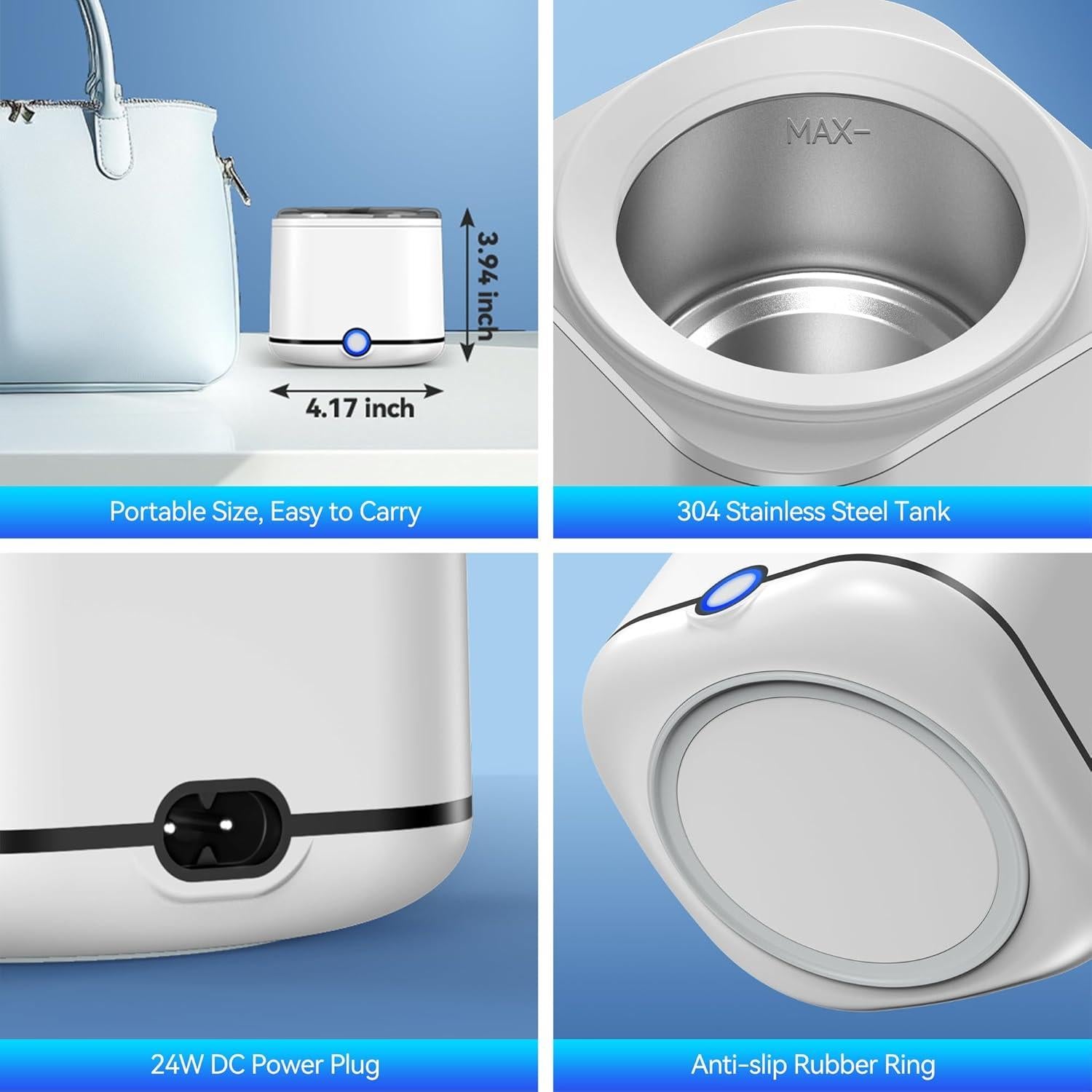 3.94 inch

4.17 inch

Portable Size, Easy to Carry

MAX-

304 Stainless Steel Tank

24W DC Power Plug

Anti-slip Rubber Ring