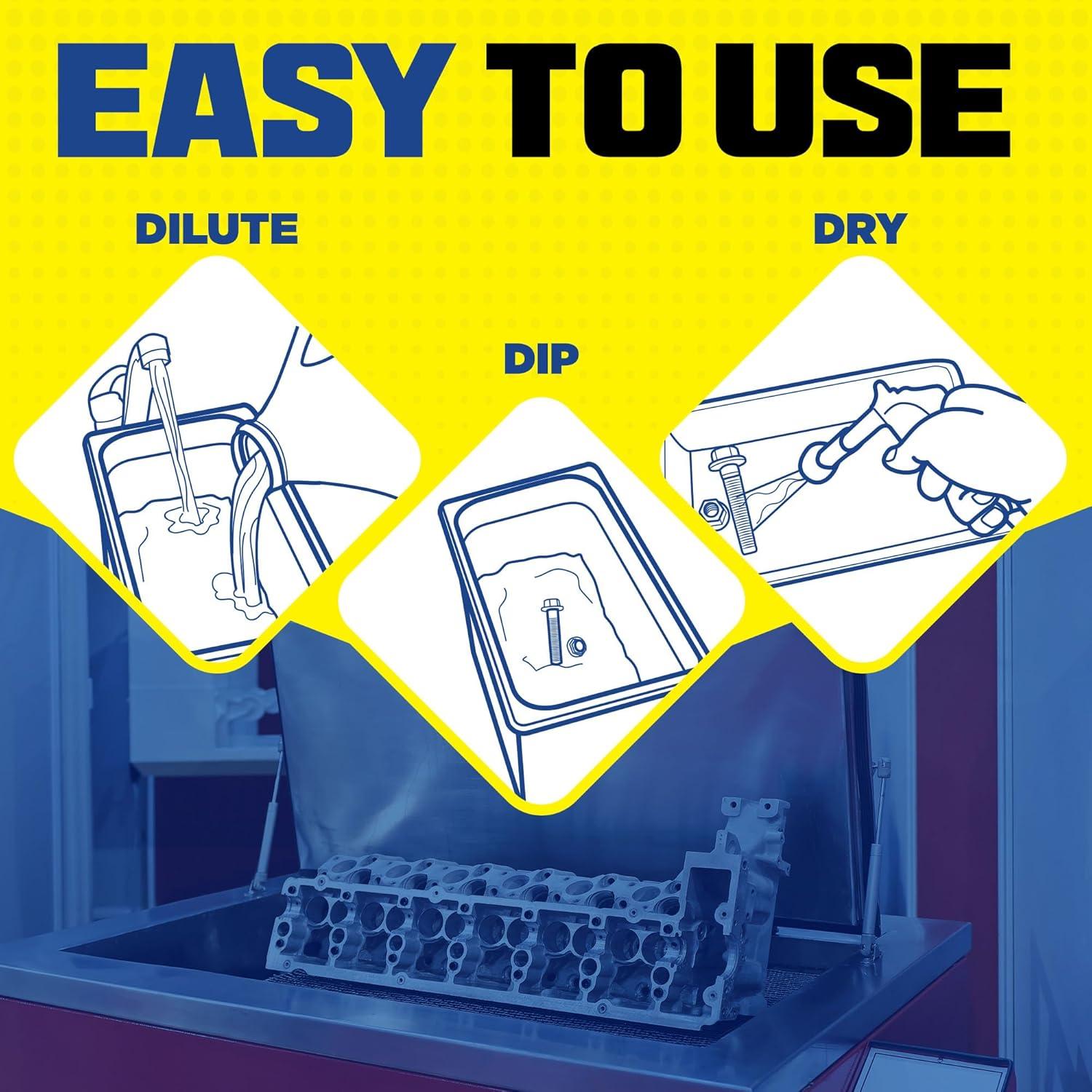 EASY TO USE

DILUTE

DIP

DRY