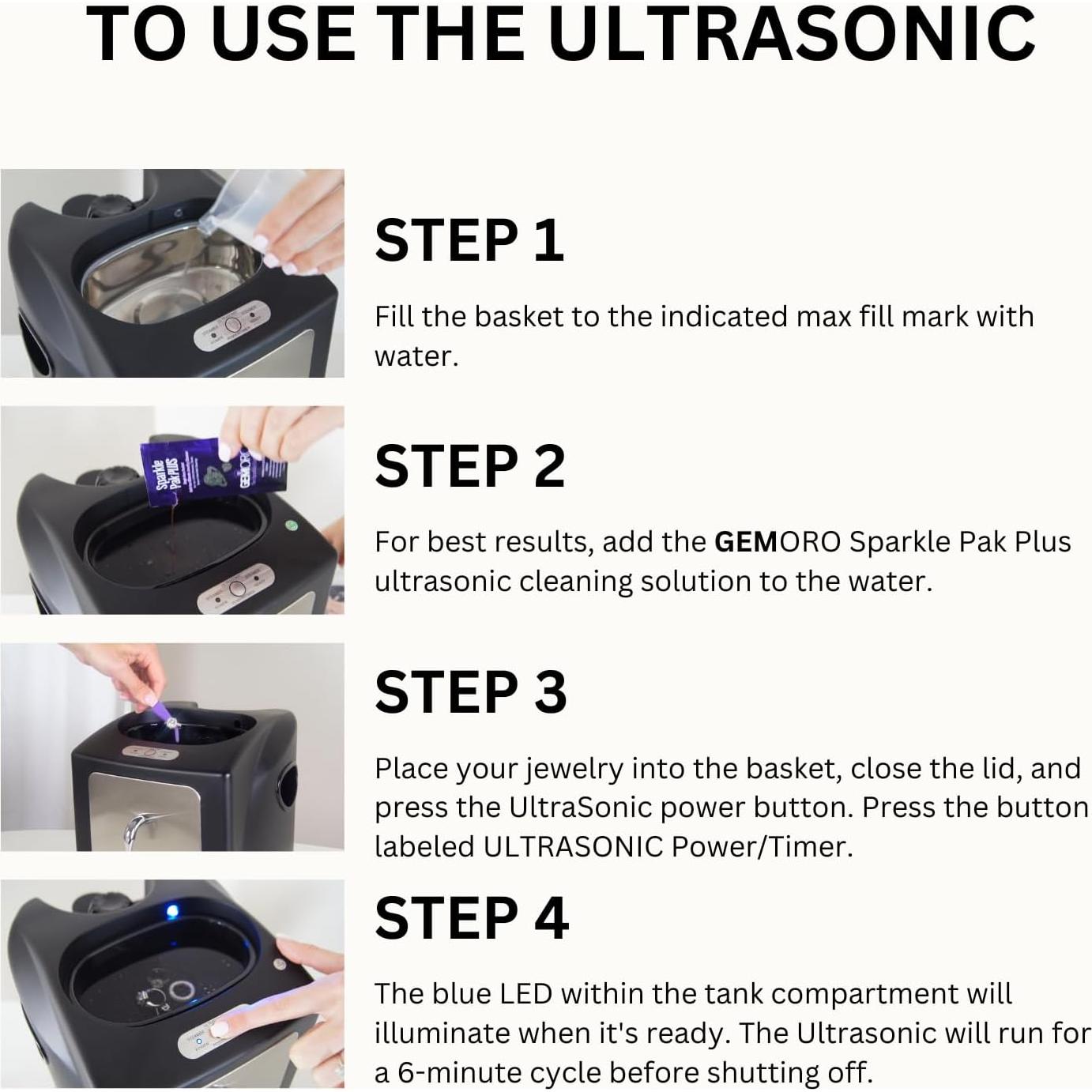 TO USE THE ULTRASONIC

STEP 1

Fill the basket to the indicated max fill mark with water.

Sparkle Pak PLUS

GEMORO

STEP 2

For best results, add the GEMORO Sparkle Pak Plus ultrasonic cleaning solution to the water.

STEP 3

Place your jewelry into the basket, close the lid, and press the UltraSonic power button. Press the button labeled ULTRASONIC Power/Timer.

STEP 4

The blue LED within the tank compartment will illuminate when it's ready. The Ultrasonic will run for a 6-minute cycle before shutting off.