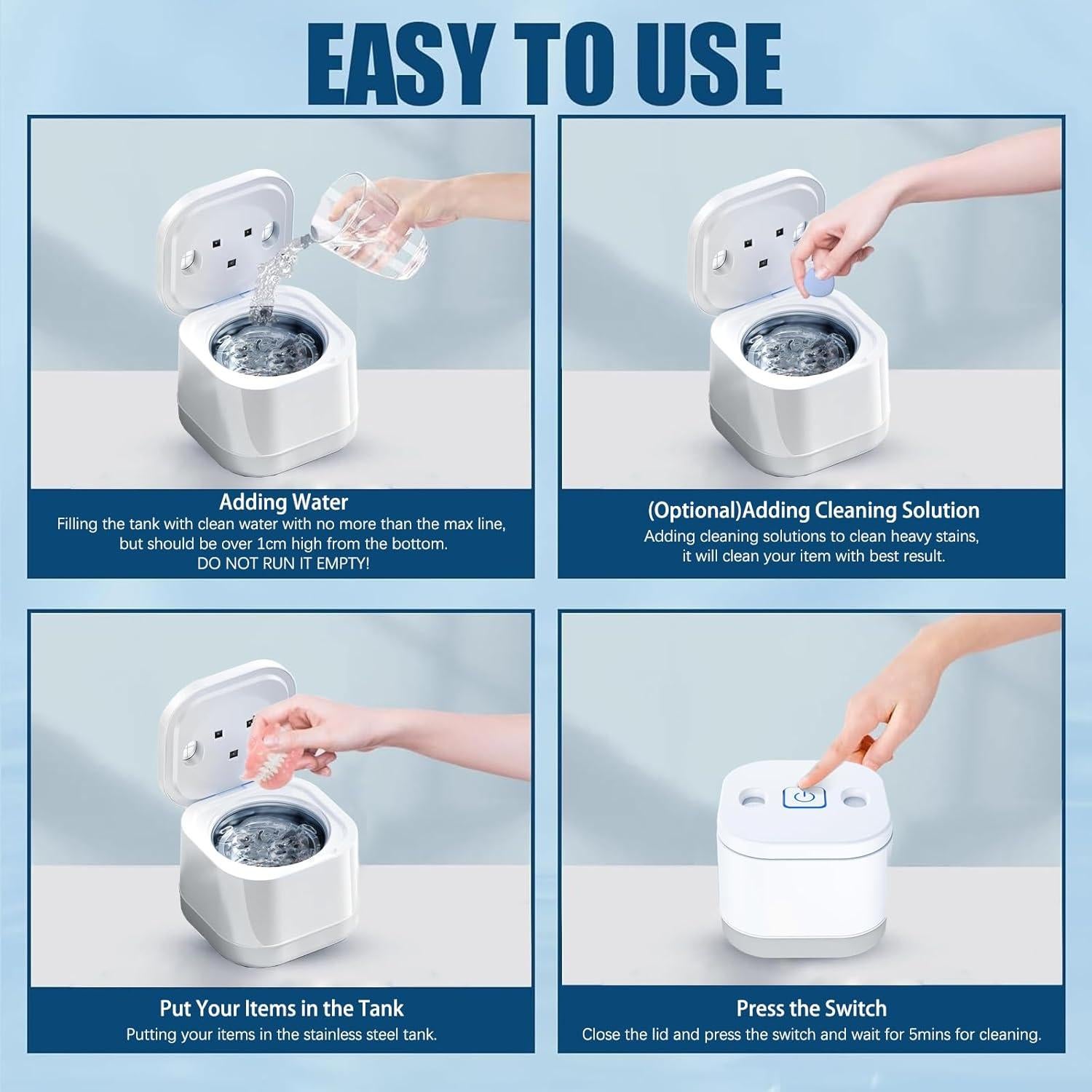 EASY TO USE

Adding Water
Filling the tank with clean water with no more than the max line, but should be over 1cm high from the bottom.
DO NOT RUN IT EMPTY!

(Optional)Adding Cleaning Solution
Adding cleaning solutions to clean heavy stains, it will clean your item with best result.

Put Your Items in the Tank
Putting your items in the stainless steel tank.

Press the Switch
Close the lid and press the switch and wait for 5mins for cleaning.