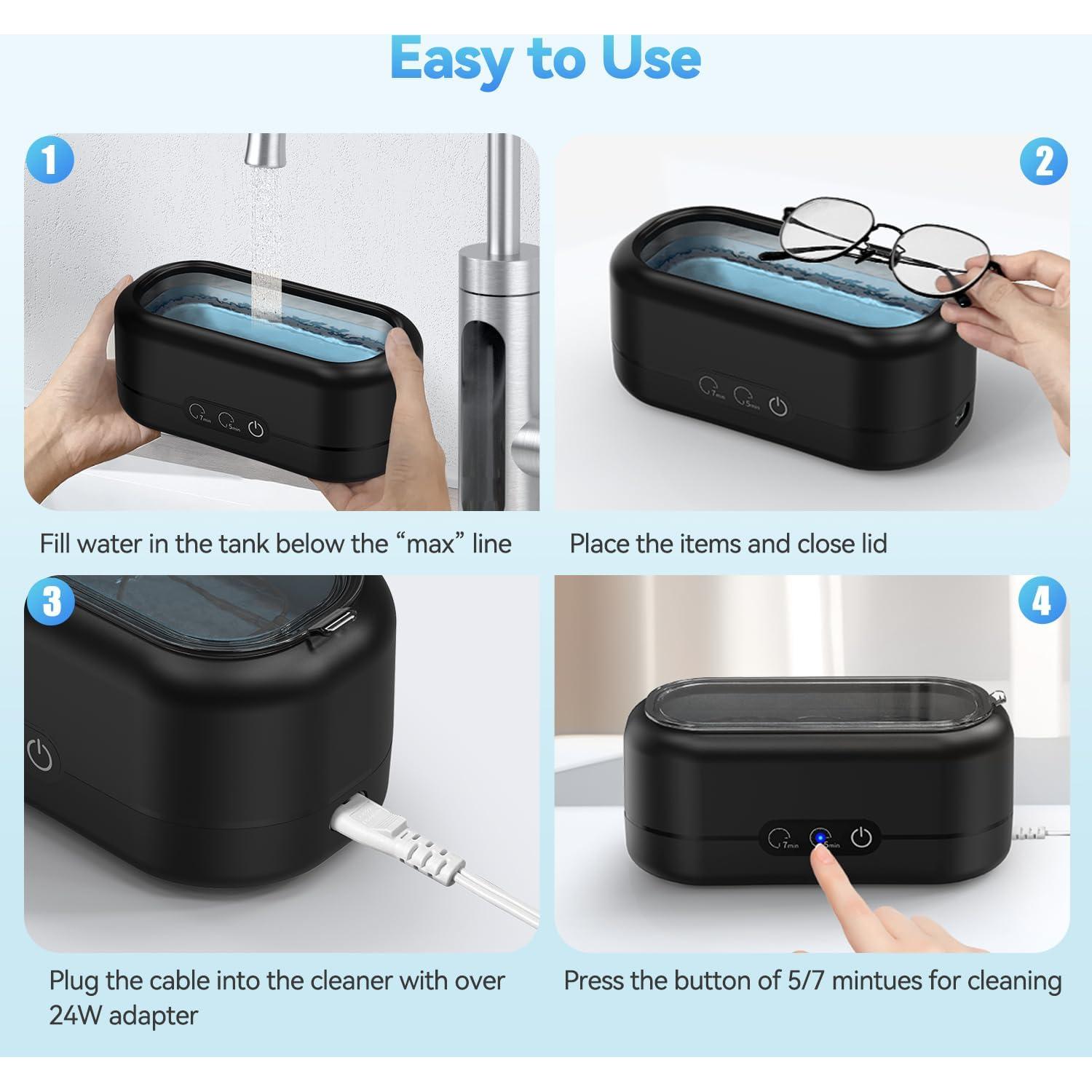 Easy to Use

1

7min 5min

Fill water in the tank below the “max” line

2

7min 5min

Place the items and close lid

3

Plug the cable into the cleaner with over 24W adapter

4

7min 5min

Press the button of 5/7 mintues for cleaning