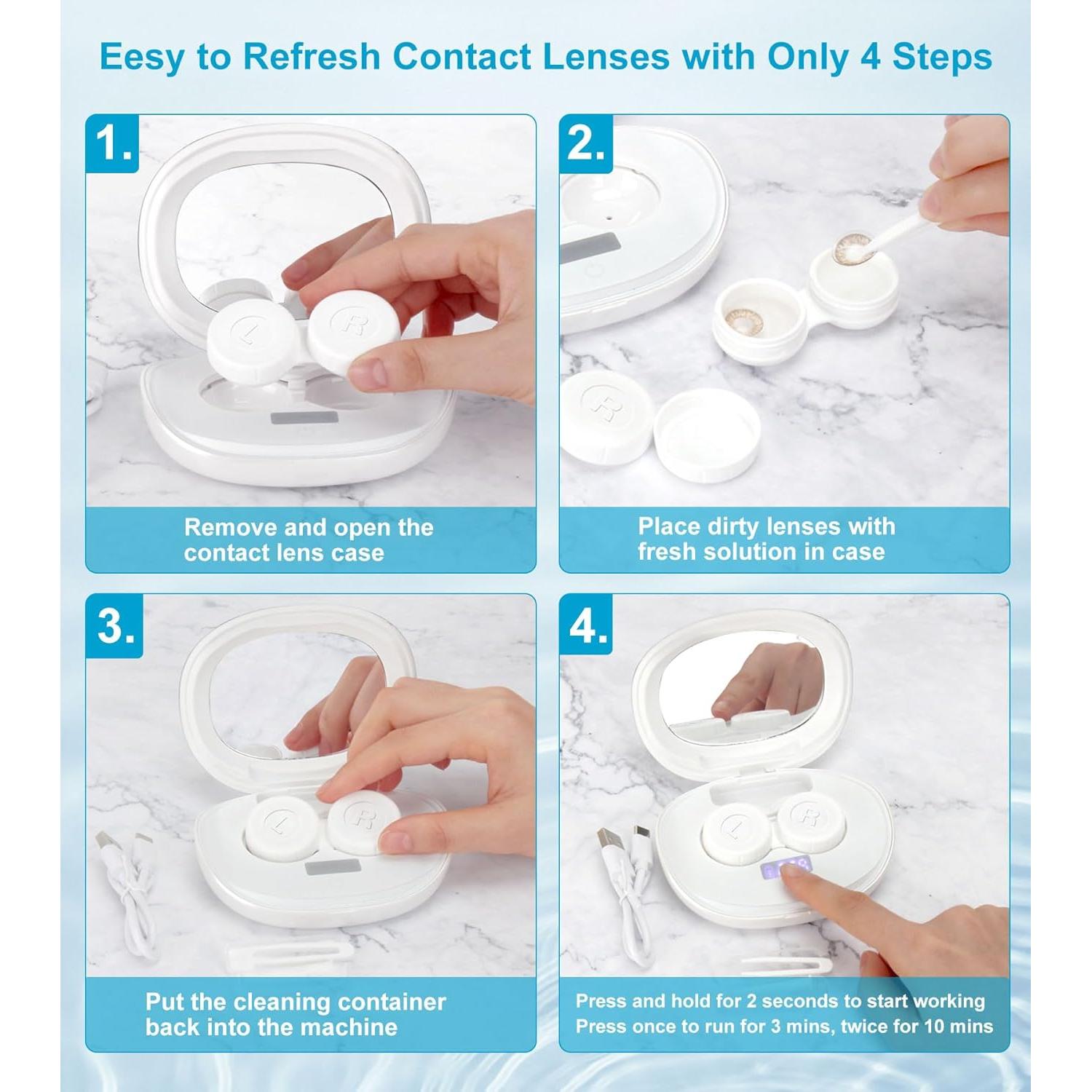 Eesy to Refresh Contact Lenses with Only 4 Steps

1.

L R

Remove and open the contact lens case

2.

R

Place dirty lenses with fresh solution in case

3.

L R

Put the cleaning container back into the machine

4.

L R

Press and hold for 2 seconds to start working
Press once to run for 3 mins, twice for 10 mins