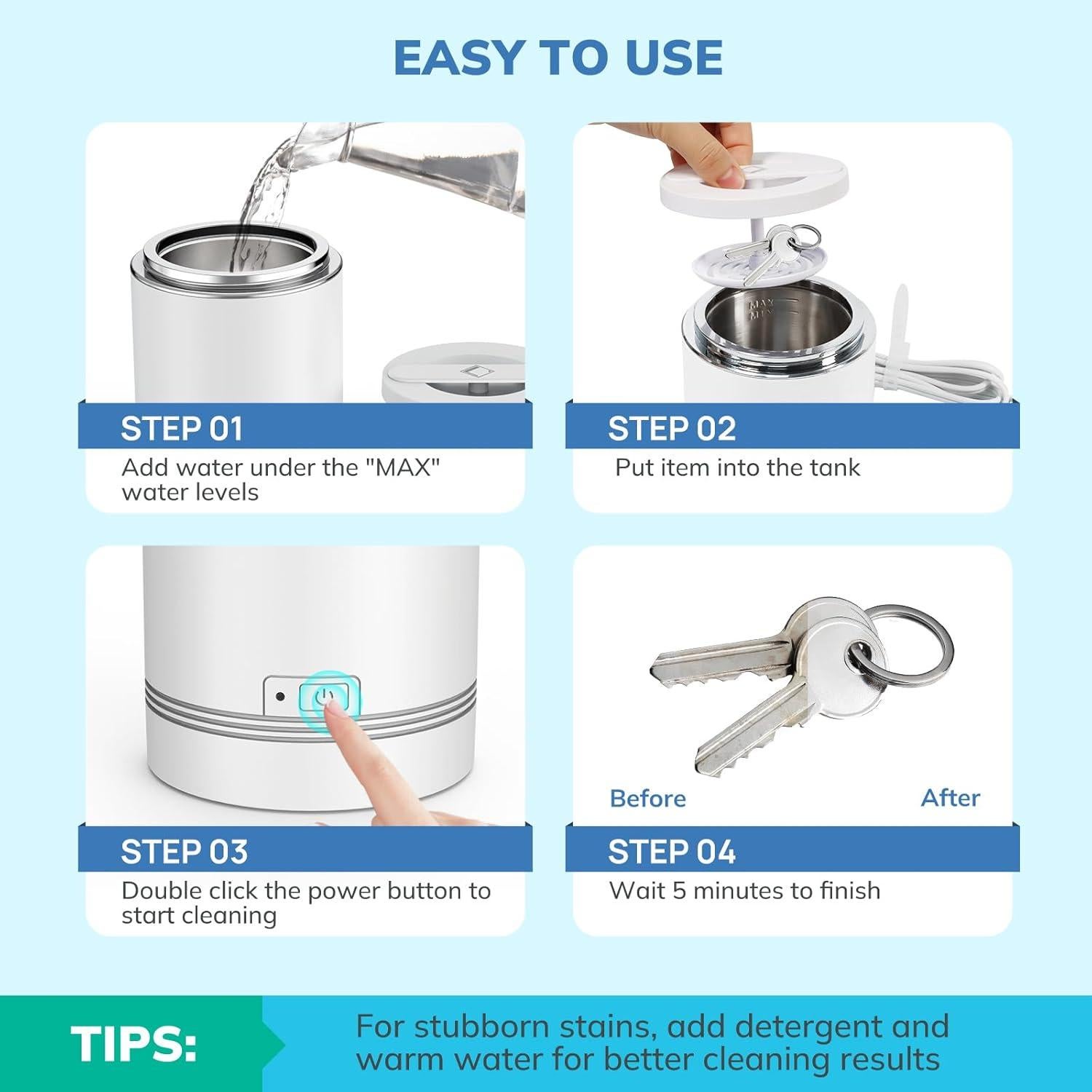 EASY TO USE

STEP 01
Add water under the "MAX" water levels

MAX
MIN

STEP 02
Put item into the tank

STEP 03
Double click the power button to start cleaning

Before
After

STEP 04
Wait 5 minutes to finish

TIPS:
For stubborn stains, add detergent and warm water for better cleaning results