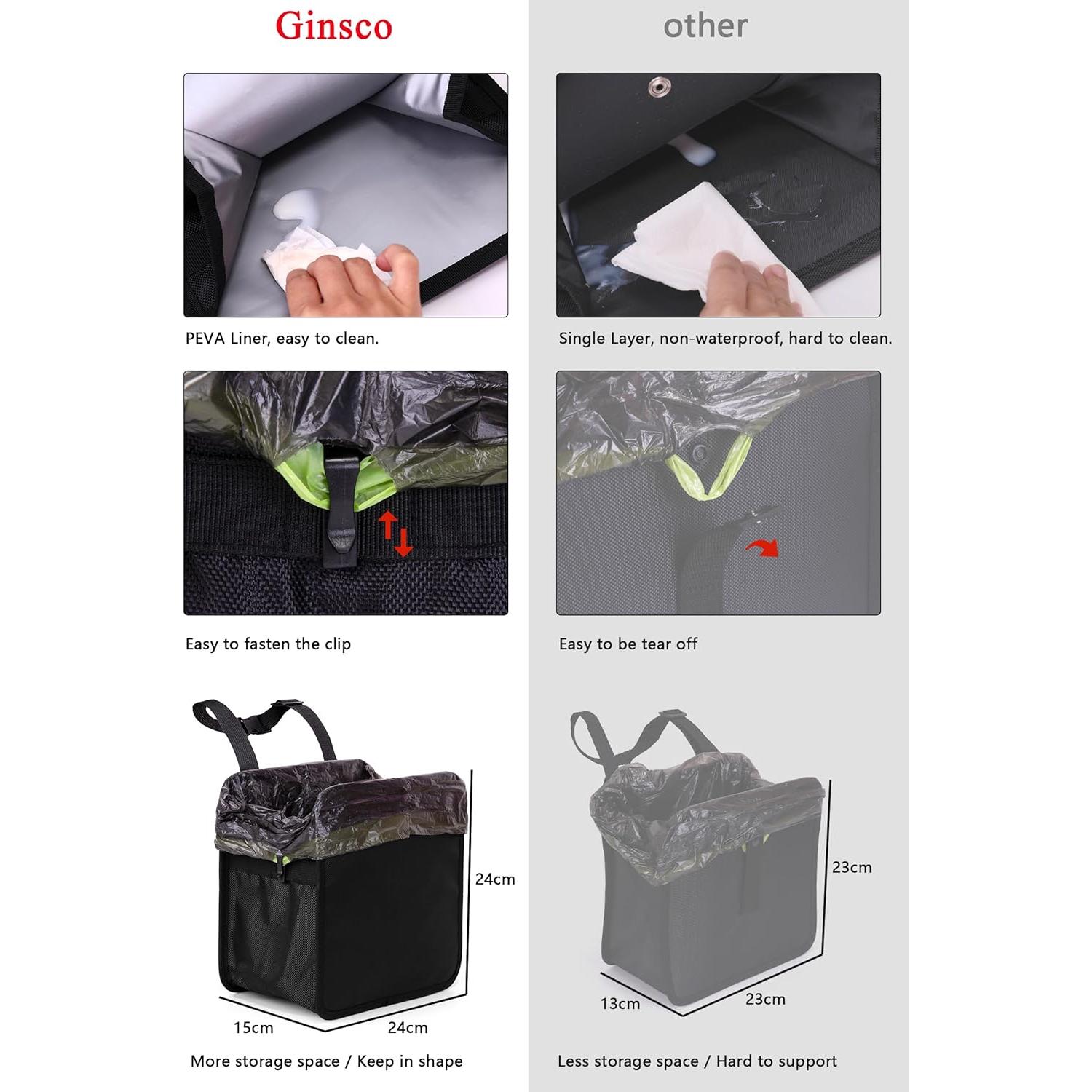 Ginsco

PEVA Liner, easy to clean.

Easy to fasten the clip

24cm

15cm

24cm

More storage space / Keep in shape

other

Single Layer, non-waterproof, hard to clean.

Easy to be tear off

23cm

13cm

23cm

Less storage space / Hard to support