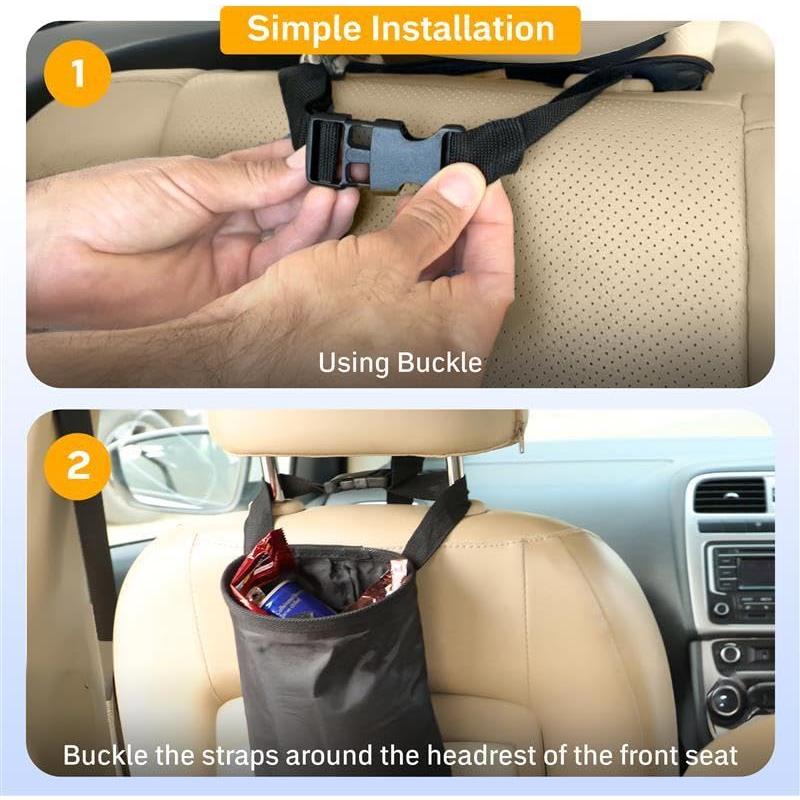 Simple Installation

1

Using Buckle

2

Buckle the straps around the headrest of the front seat