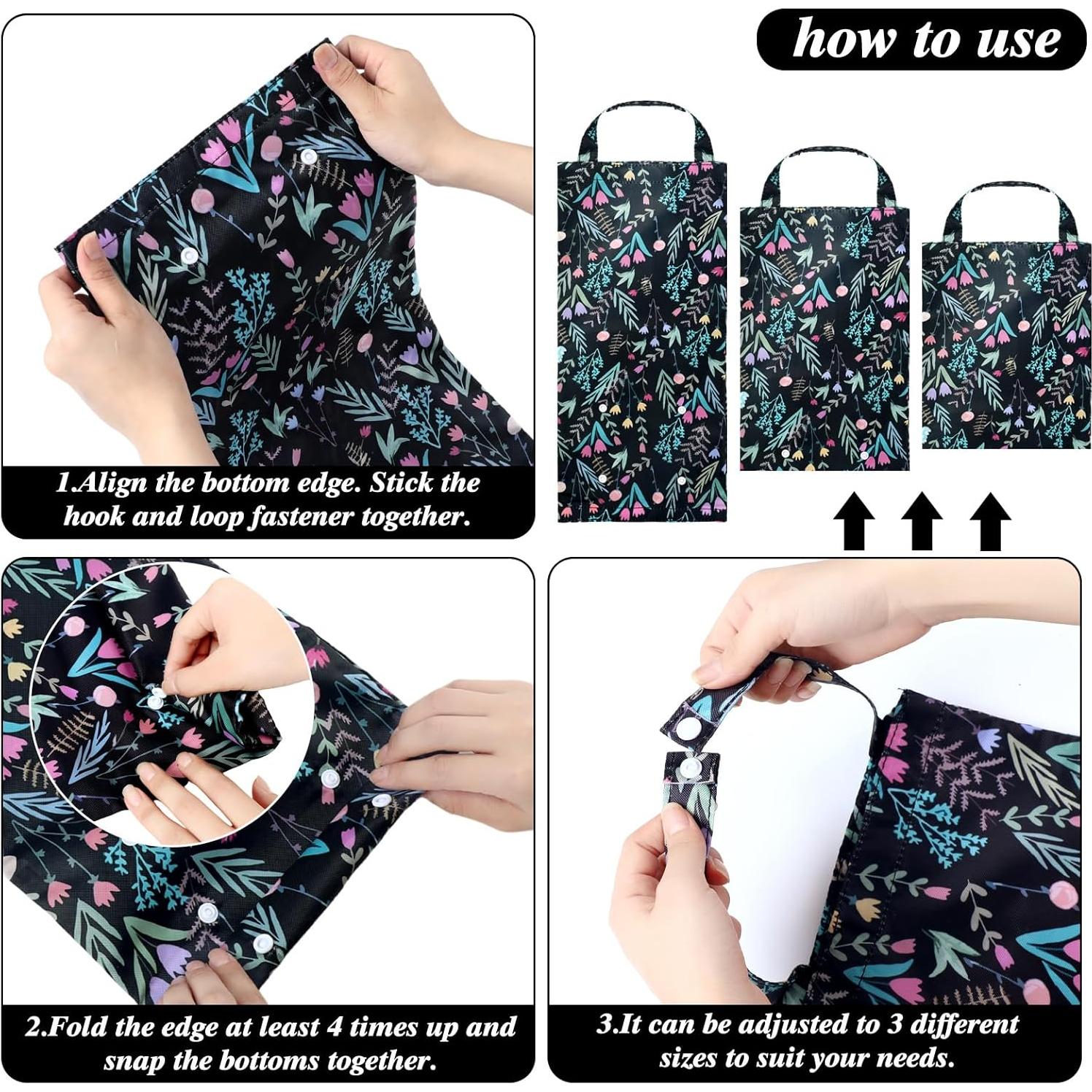 how to use

1.Align the bottom edge. Stick the hook and loop fastener together.

2.Fold the edge at least 4 times up and snap the bottoms together.

3.It can be adjusted to 3 different sizes to suit your needs.