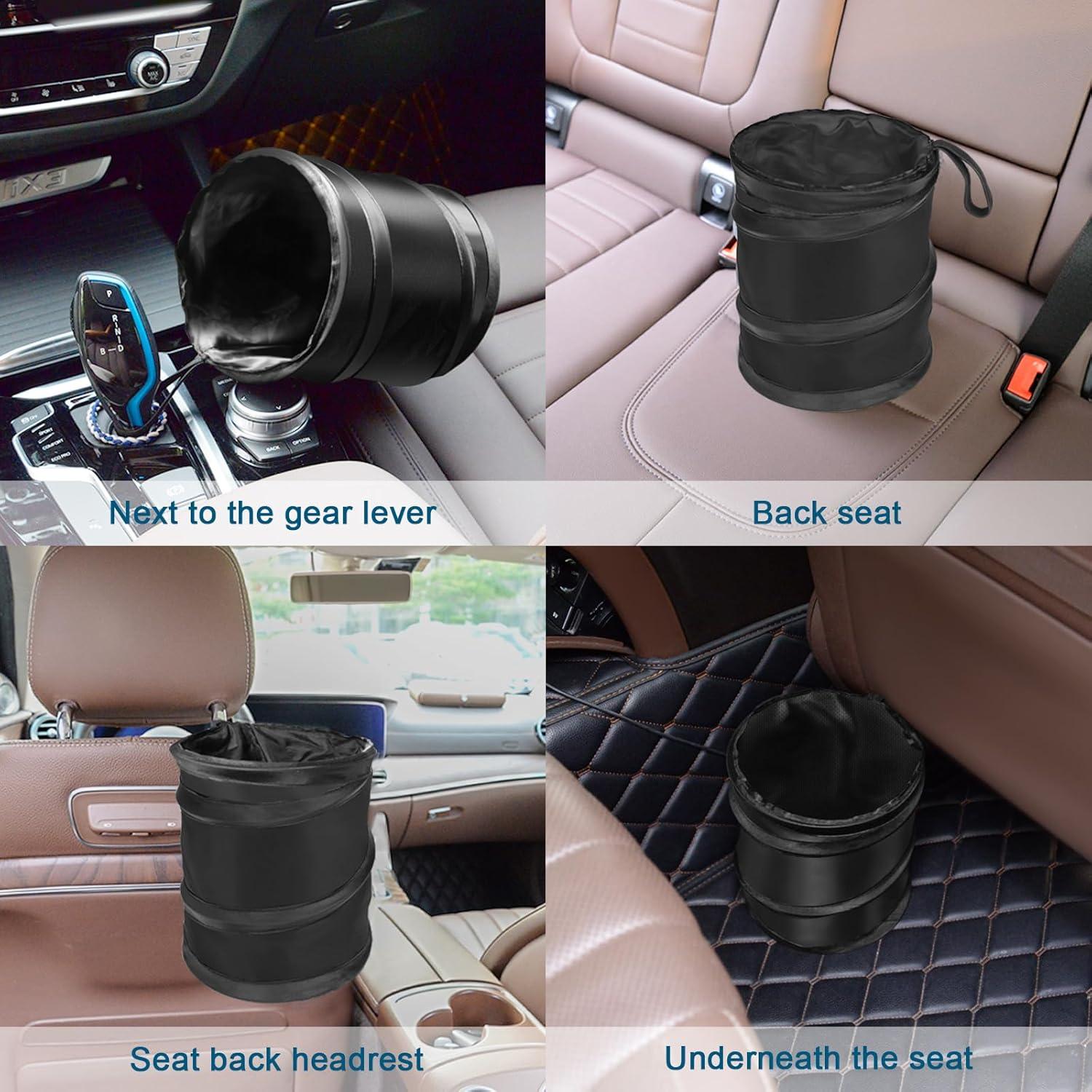 Next to the gear lever

Back seat

Seat back headrest

Underneath the seat