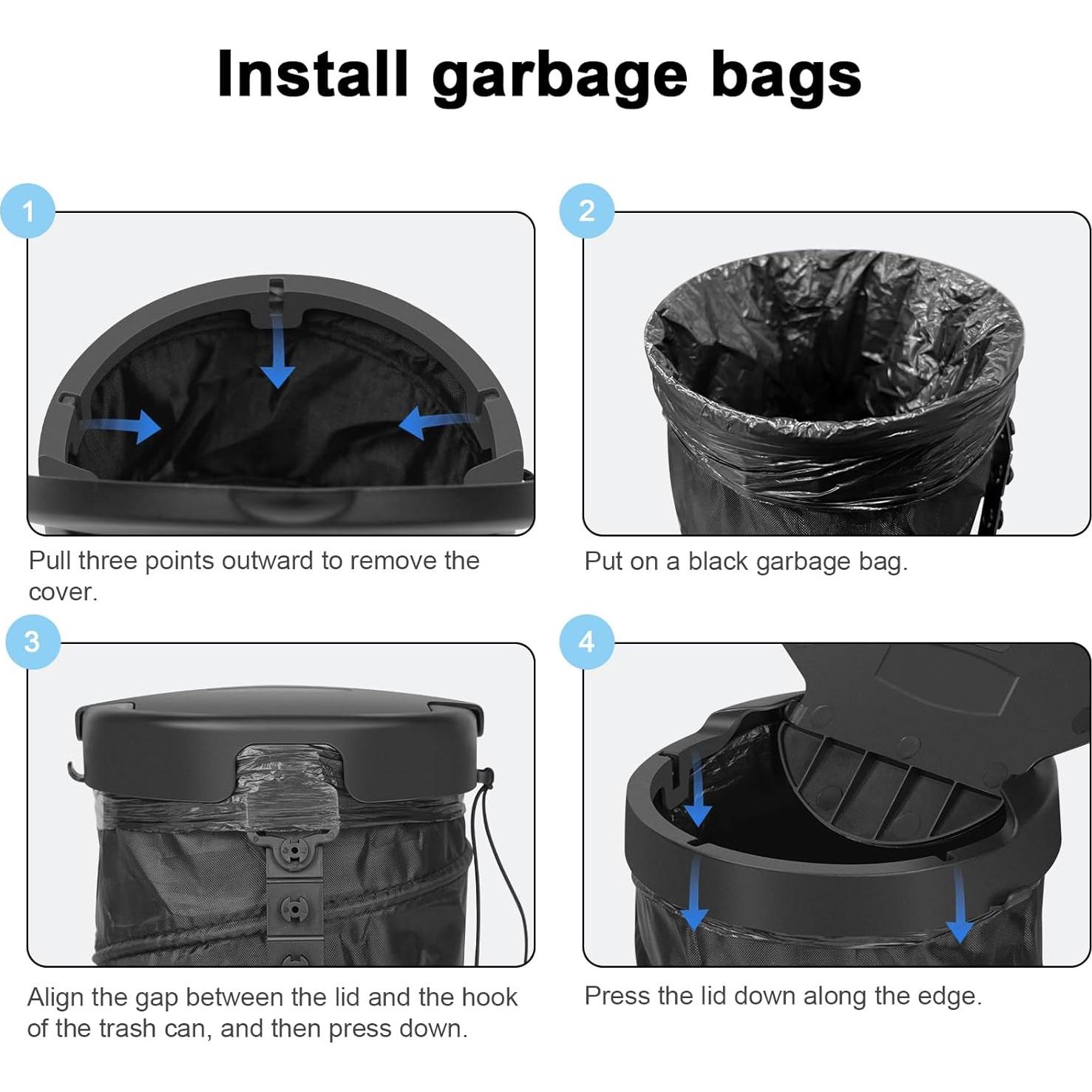 Install garbage bags

1

Pull three points outward to remove the cover.

2

Put on a black garbage bag.

3

Align the gap between the lid and the hook of the trash can, and then press down.

4

Press the lid down along the edge.