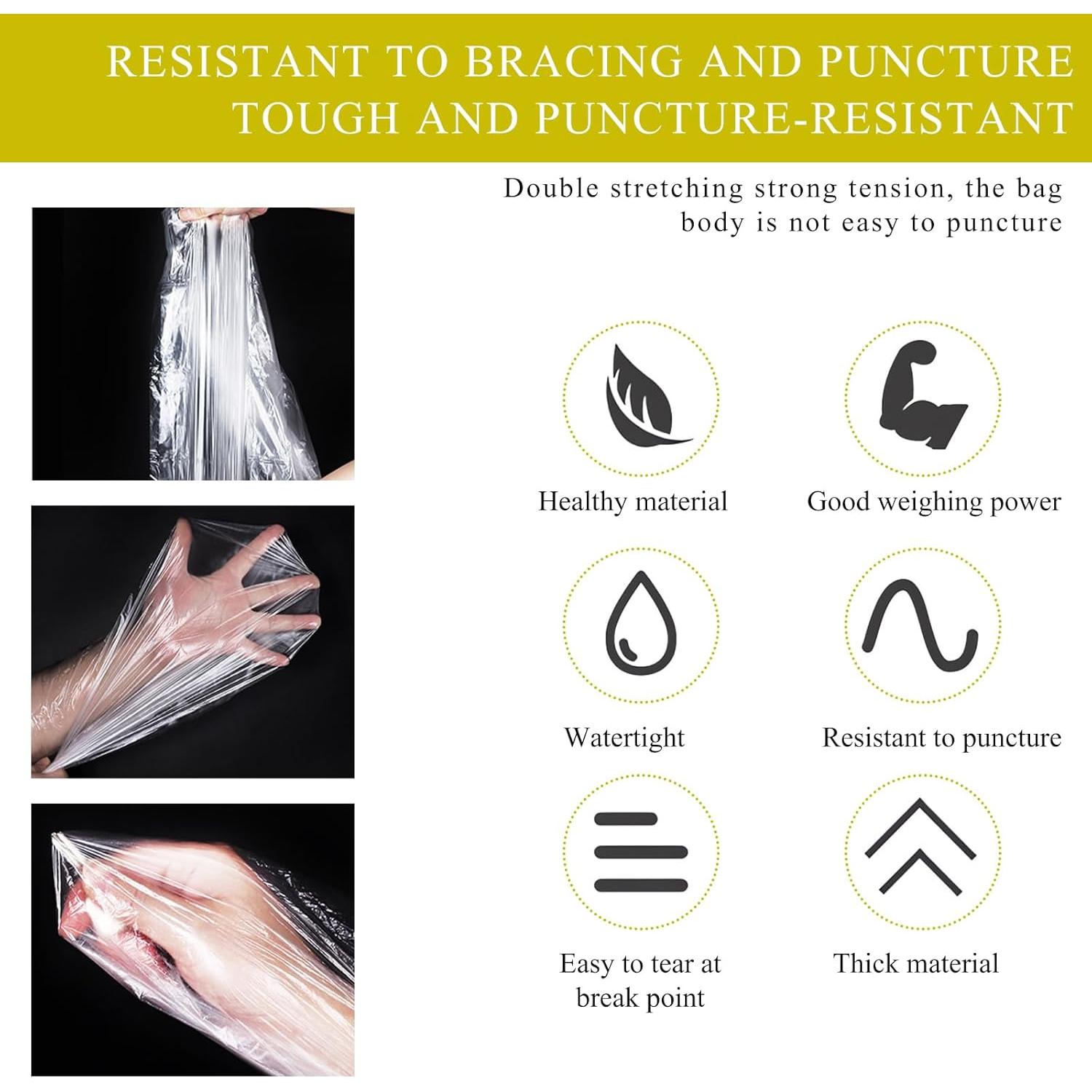 RESISTANT TO BRACING AND PUNCTURE
TOUGH AND PUNCTURE-RESISTANT

Double stretching strong tension, the bag body is not easy to puncture

Healthy material

Good weighing power

Watertight

Resistant to puncture

Easy to tear at break point

Thick material