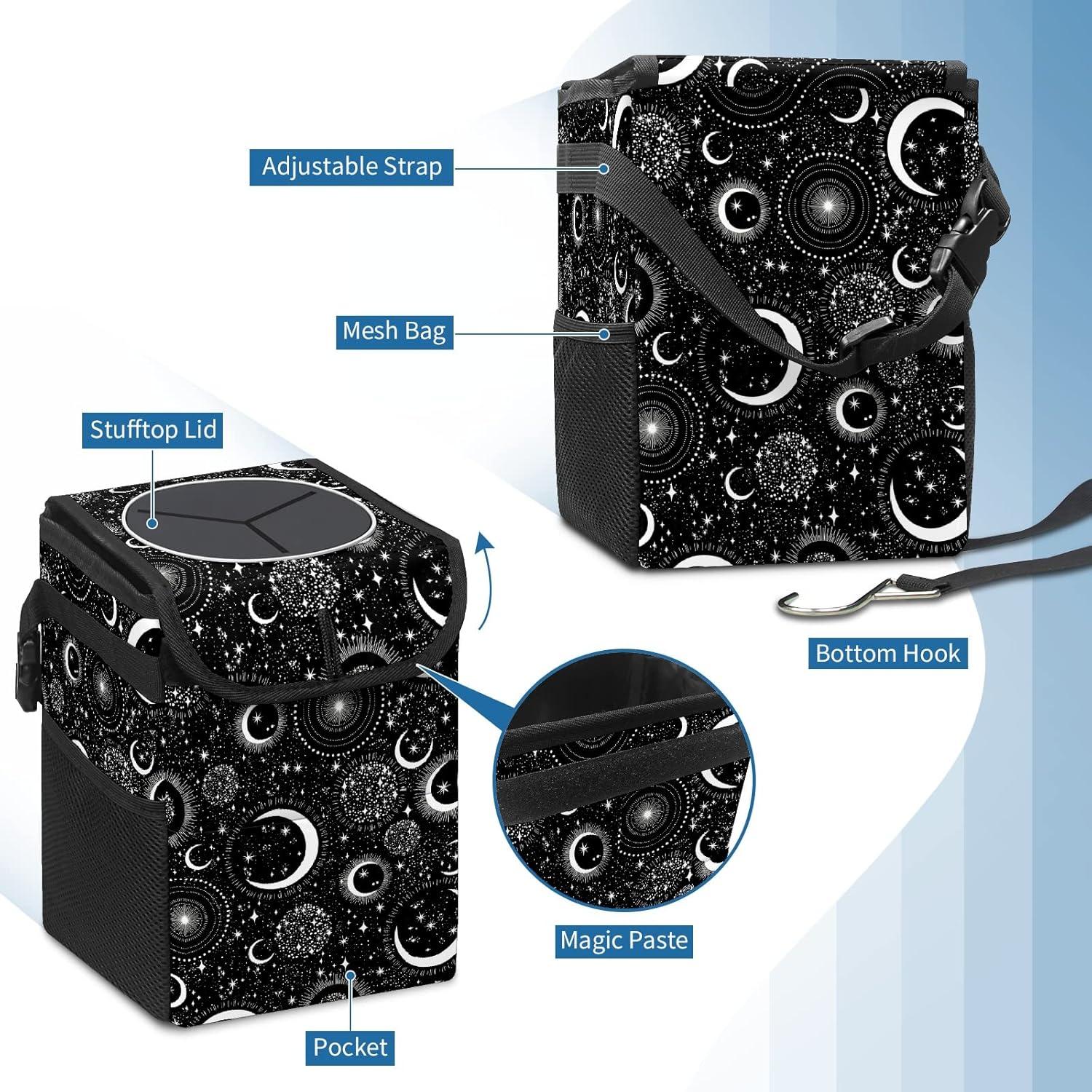 Adjustable Strap

Mesh Bag

Stufftop Lid

Bottom Hook

Magic Paste

Pocket