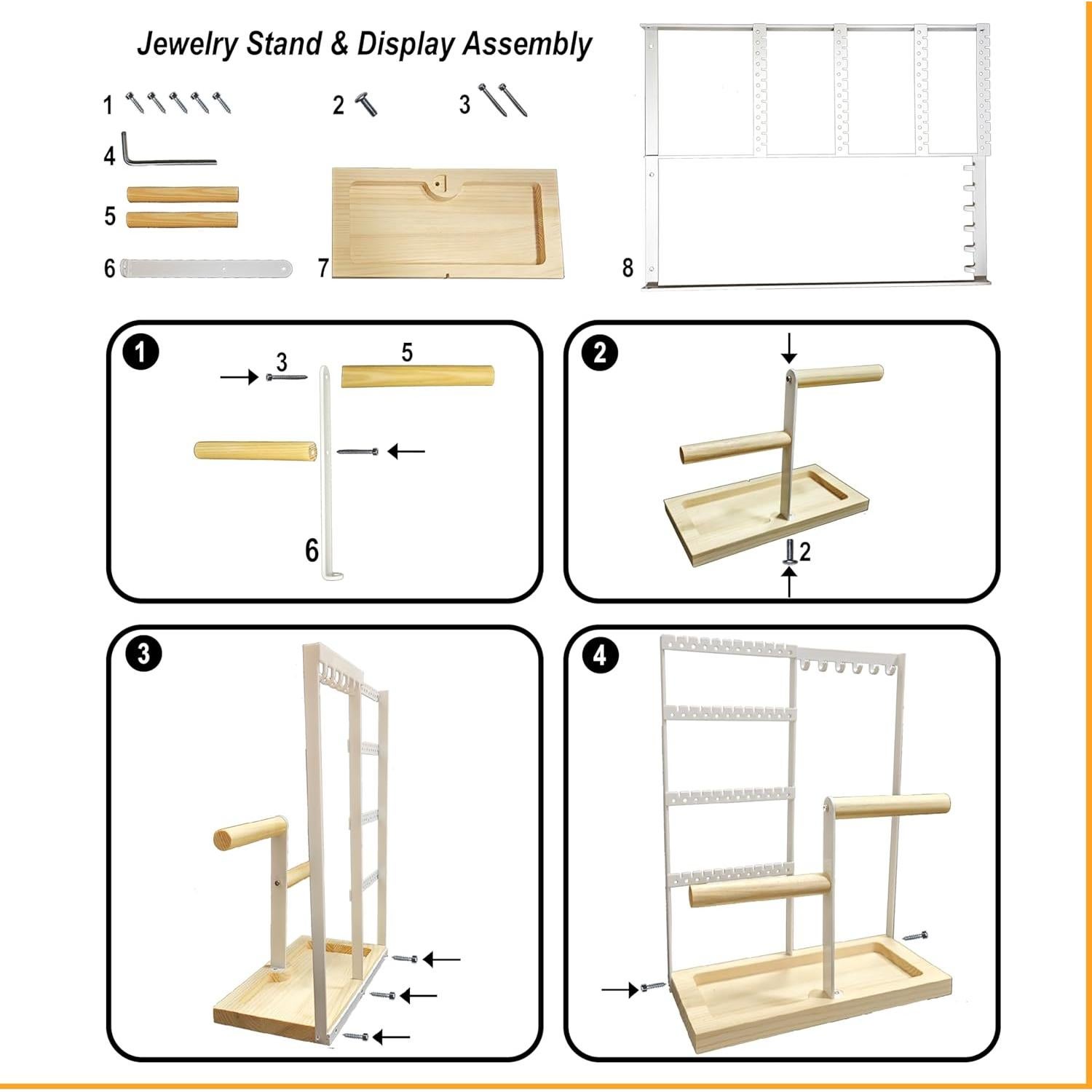 Jewelry Stand & Display Assembly

1

2

3

4

5

6

7

8

1

3

5

6

2

2

3

4